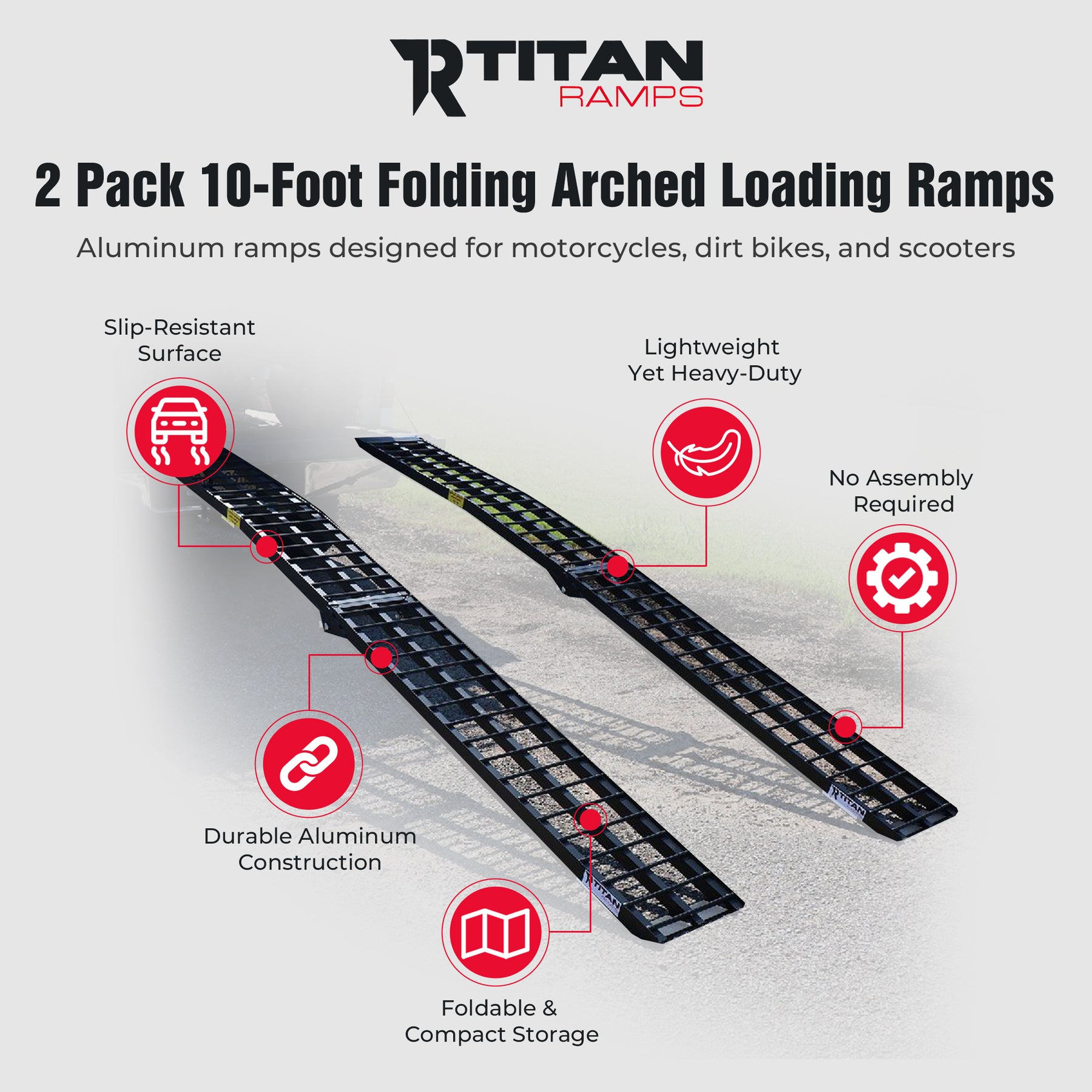 TITAN
RAMPS

2 Pack 10-Foot Folding Arched Loading Ramps

Aluminum ramps designed for motorcycles, dirt bikes, and scooters

Slip-Resistant Surface

Lightweight Yet Heavy-Duty

No Assembly Required

Durable Aluminum Construction

Foldable & Compact Storage

TITAN

TITAN