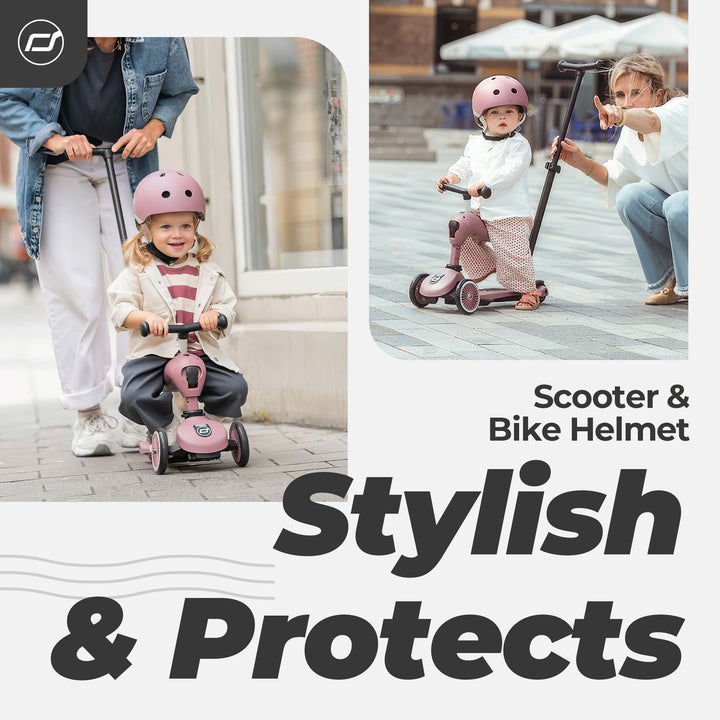 Scooter &
Bike Helmet

Stylish
& Protects