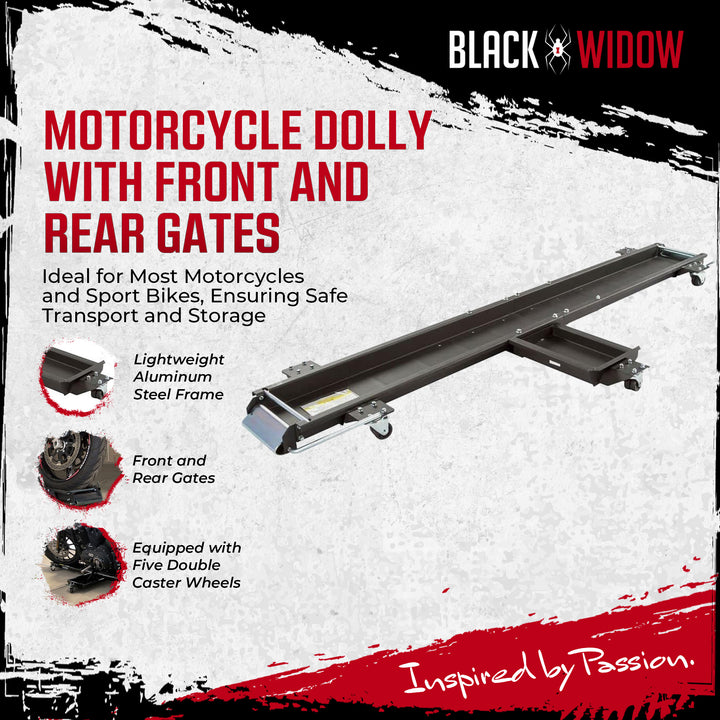 BLACK WIDOW

MOTORCYCLE DOLLY WITH FRONT AND REAR GATES

Ideal for Most Motorcycles and Sport Bikes, Ensuring Safe Transport and Storage

Lightweight Aluminum Steel Frame

Front and Rear Gates

Equipped with Five Double Caster Wheels

Inspired by Passion.