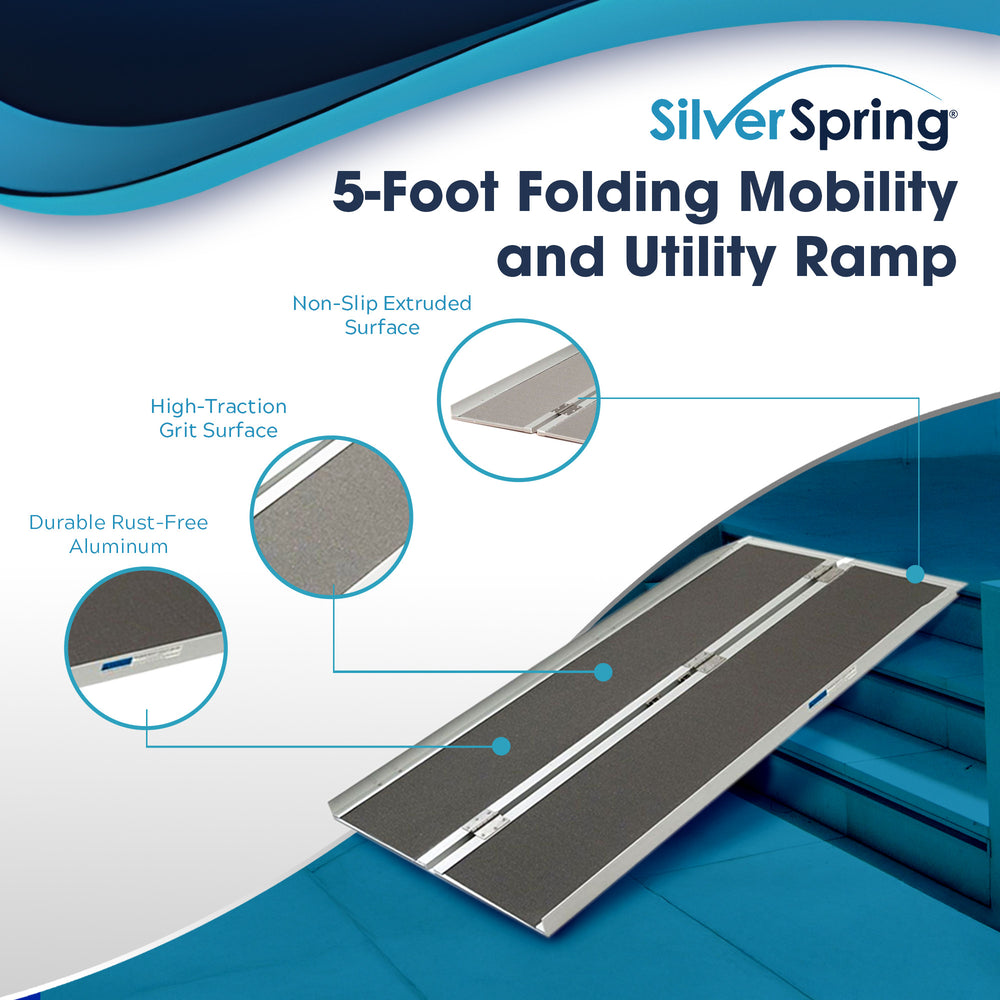 SilverSpring®

5-Foot Folding Mobility and Utility Ramp

Non-Slip Extruded Surface

High-Traction Grit Surface

Durable Rust-Free Aluminum