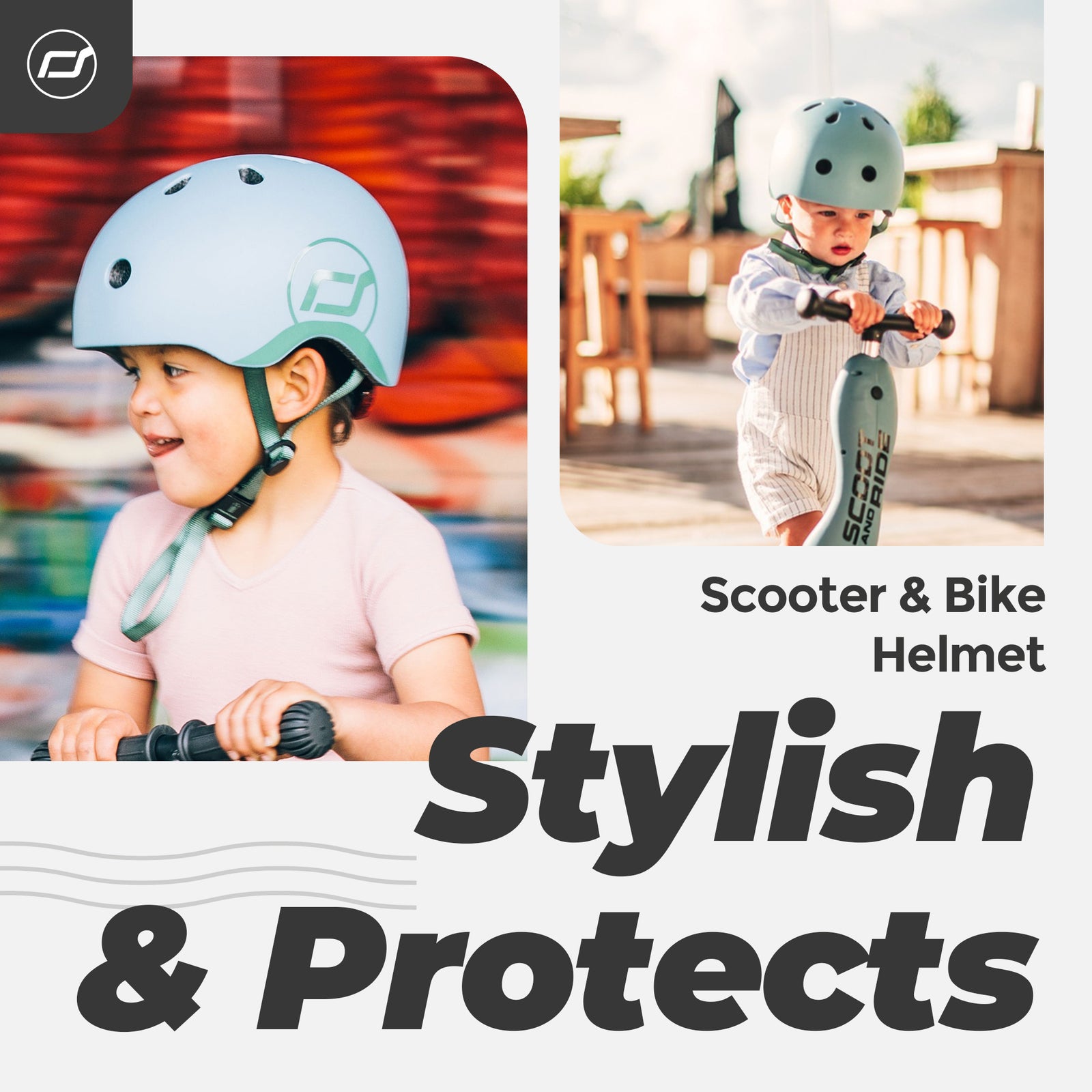 SCOOT AND RIDE

Scooter & Bike Helmet

Stylish & Protects