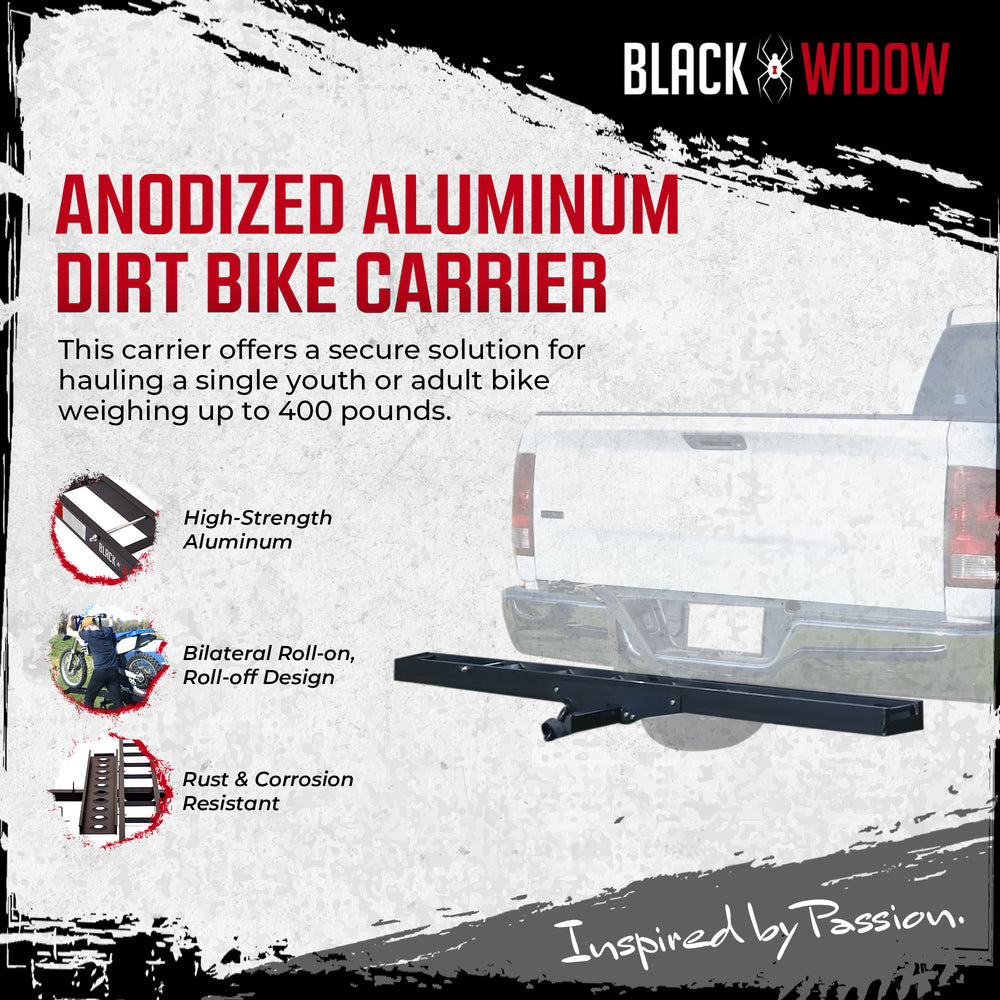 BLACK WIDOW

ANODIZED ALUMINUM DIRT BIKE CARRIER

This carrier offers a secure solution for hauling a single youth or adult bike weighing up to 400 pounds.

BLACK

High-Strength Aluminum

Bilateral Roll-on, Roll-off Design

Rust & Corrosion Resistant

Inspired by Passion.