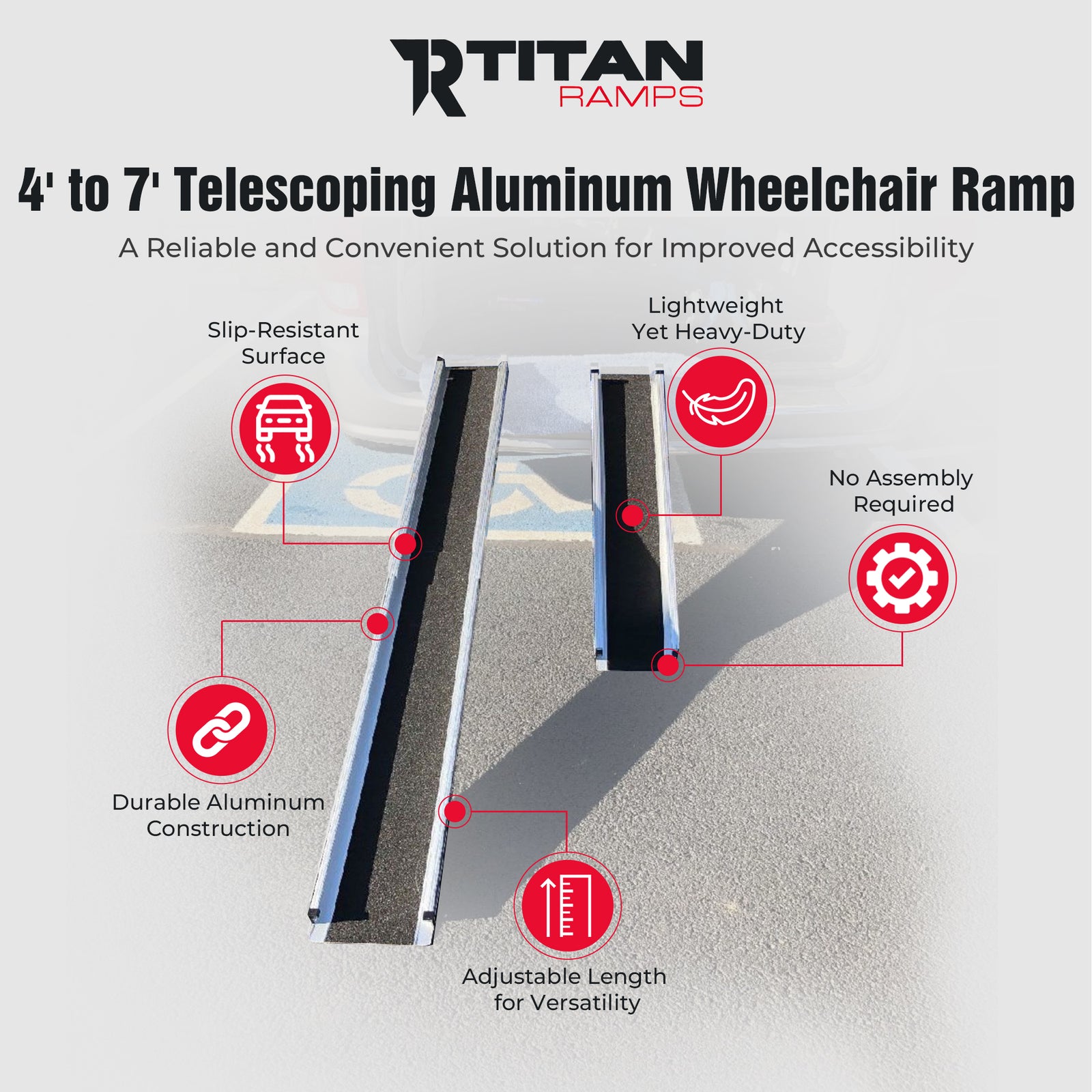 TITAN RAMPS

4' to 7' Telescoping Aluminum Wheelchair Ramp

A Reliable and Convenient Solution for Improved Accessibility

Slip-Resistant Surface

Lightweight Yet Heavy-Duty

No Assembly Required

Durable Aluminum Construction

Adjustable Length for Versatility