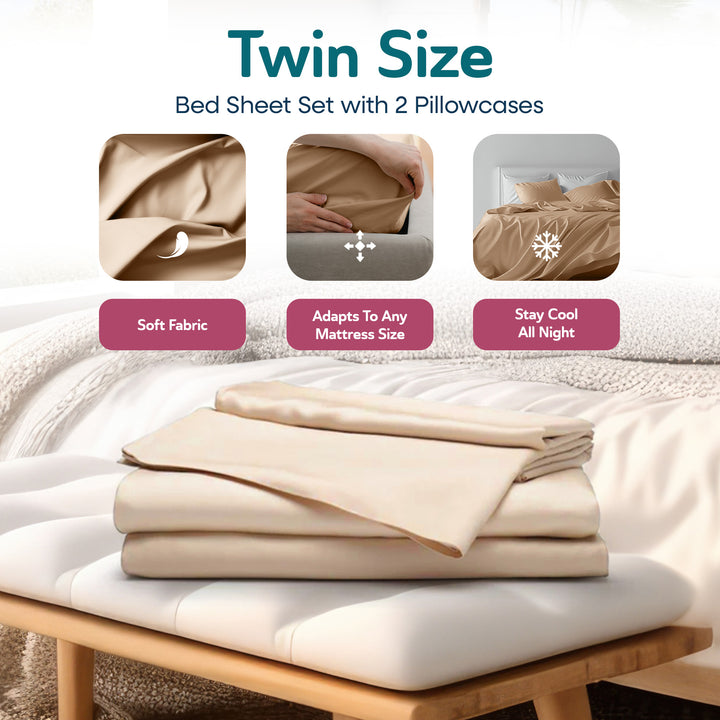 Twin Size
Bed Sheet Set with 2 Pillowcases

Soft Fabric

Adapts To Any Mattress Size

Stay Cool All Night