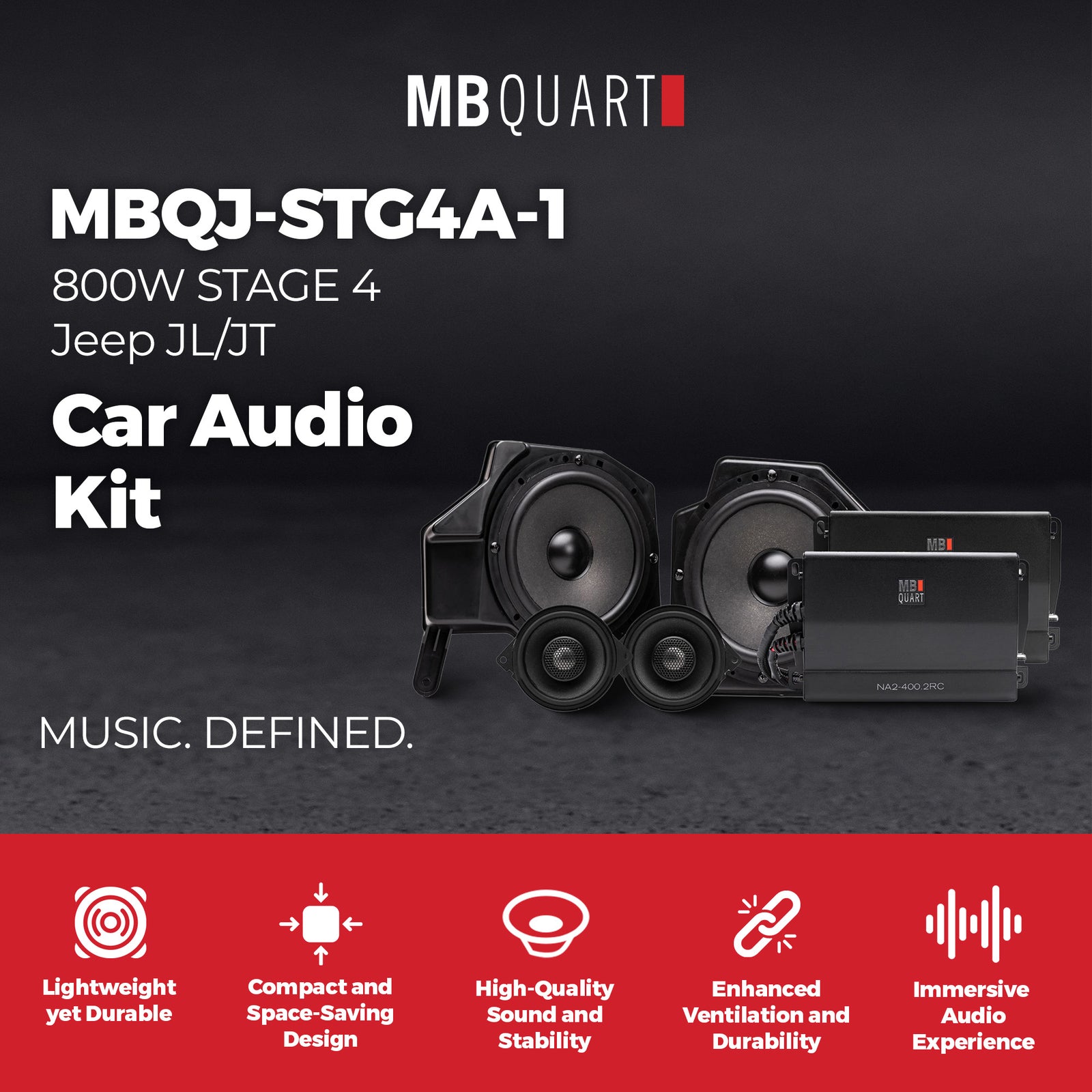 MB QUART

MBQJ-STG4A-1

800W STAGE 4
Jeep JL/JT

Car Audio Kit

MB

MB QUART

NA2-400.2RC

MUSIC. DEFINED.

Lightweight yet Durable

Compact and Space-Saving Design

High-Quality Sound and Stability

Enhanced Ventilation and Durability

Immersive Audio Experience