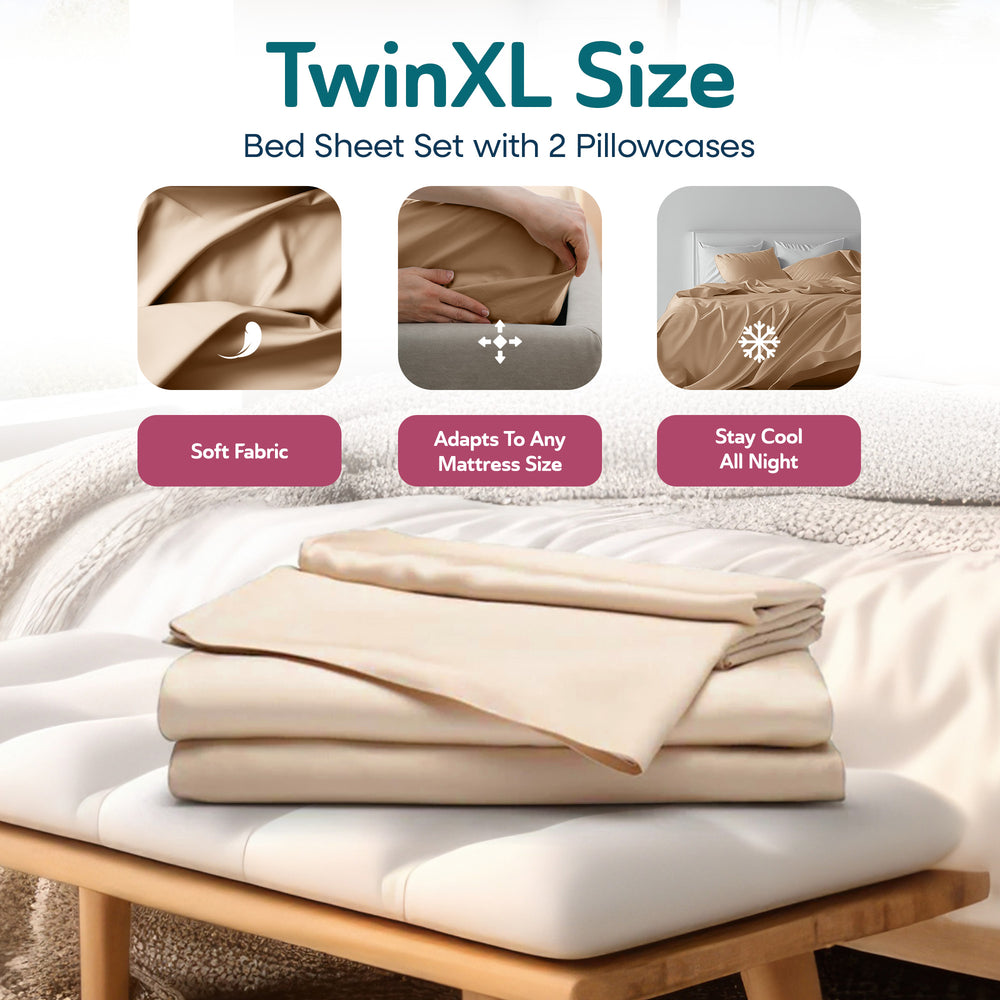 TwinXL Size
Bed Sheet Set with 2 Pillowcases

Soft Fabric

Adapts To Any Mattress Size

Stay Cool All Night