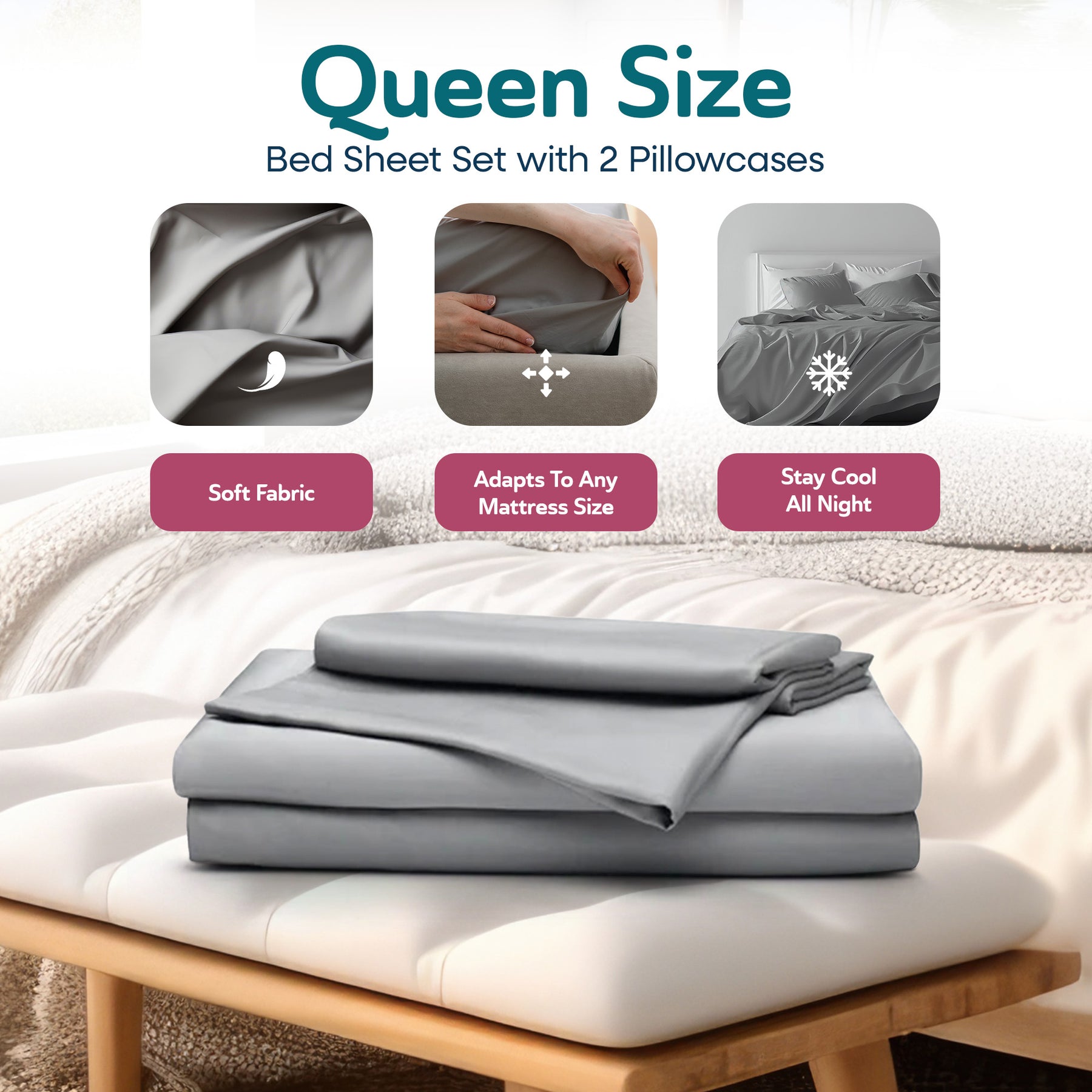 Queen Size

Bed Sheet Set with 2 Pillowcases

Soft Fabric

Adapts To Any Mattress Size

Stay Cool All Night