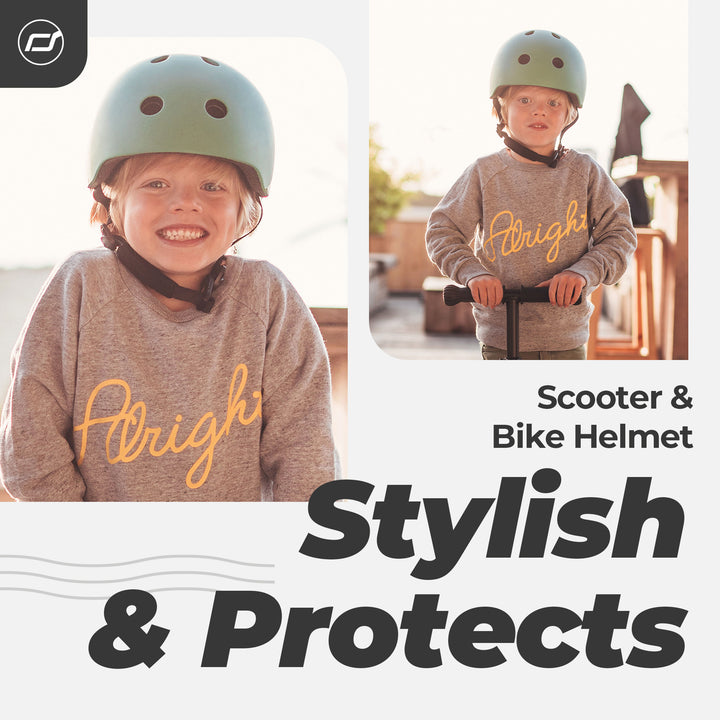 Alright

Alright

Scooter & Bike Helmet

Stylish & Protects