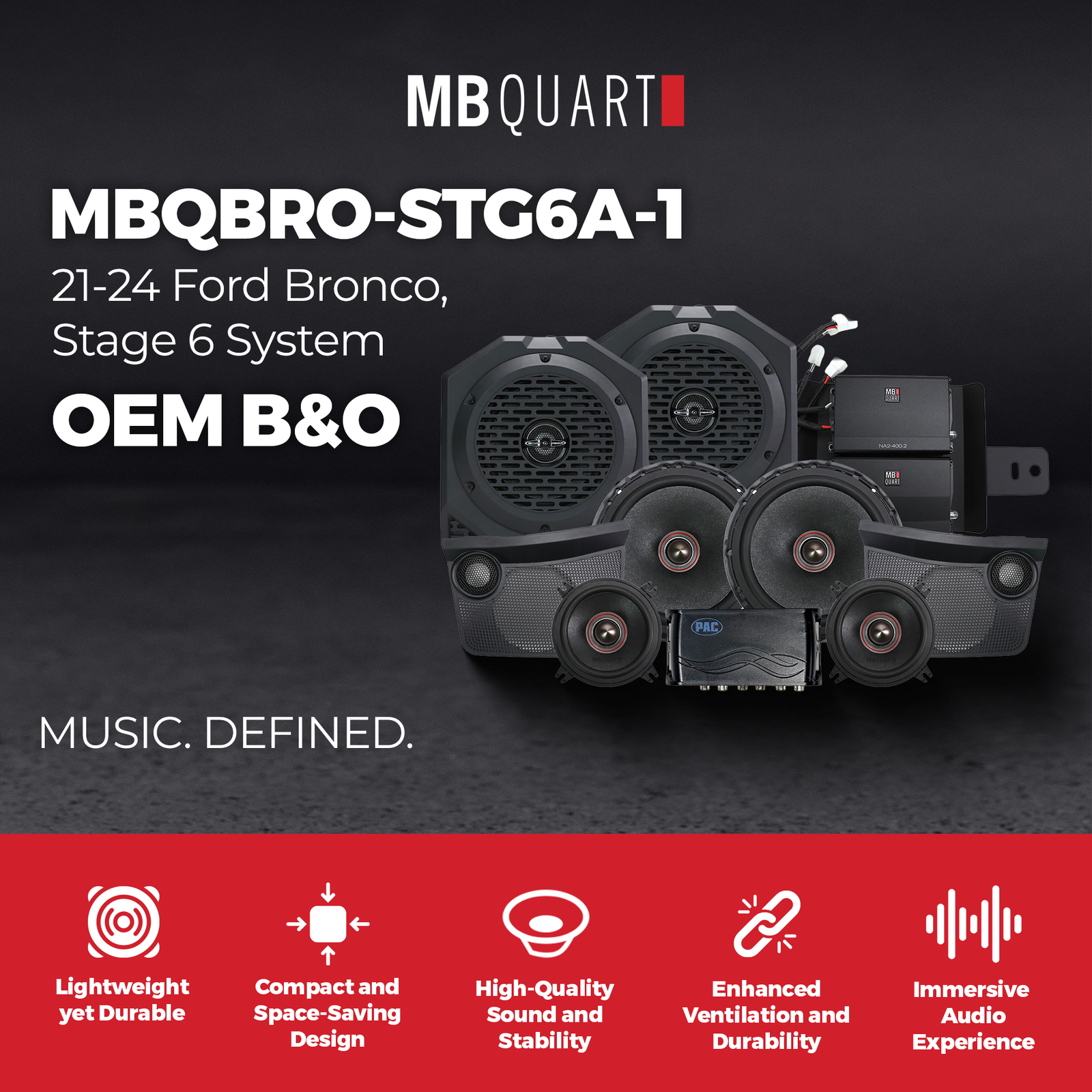 MB QUART

MBQBRO-STG6A-1

21-24 Ford Bronco, Stage 6 System

OEM B&O

MB QUART

NA2-400.2

MB QUART

PAC

MUSIC. DEFINED.

Lightweight yet Durable

Compact and Space-Saving Design

High-Quality Sound and Stability

Enhanced Ventilation and Durability

Immersive Audio Experience