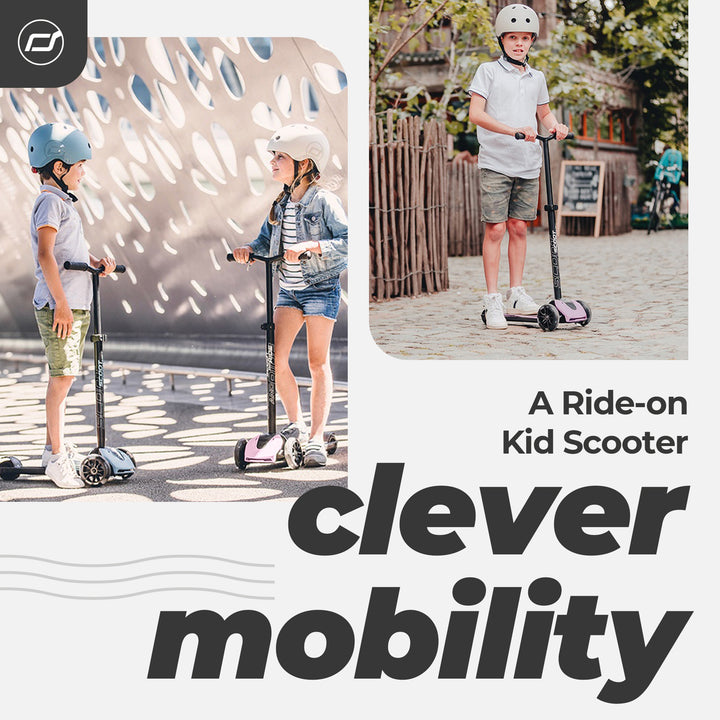 A Ride-on Kid Scooter

clever mobility