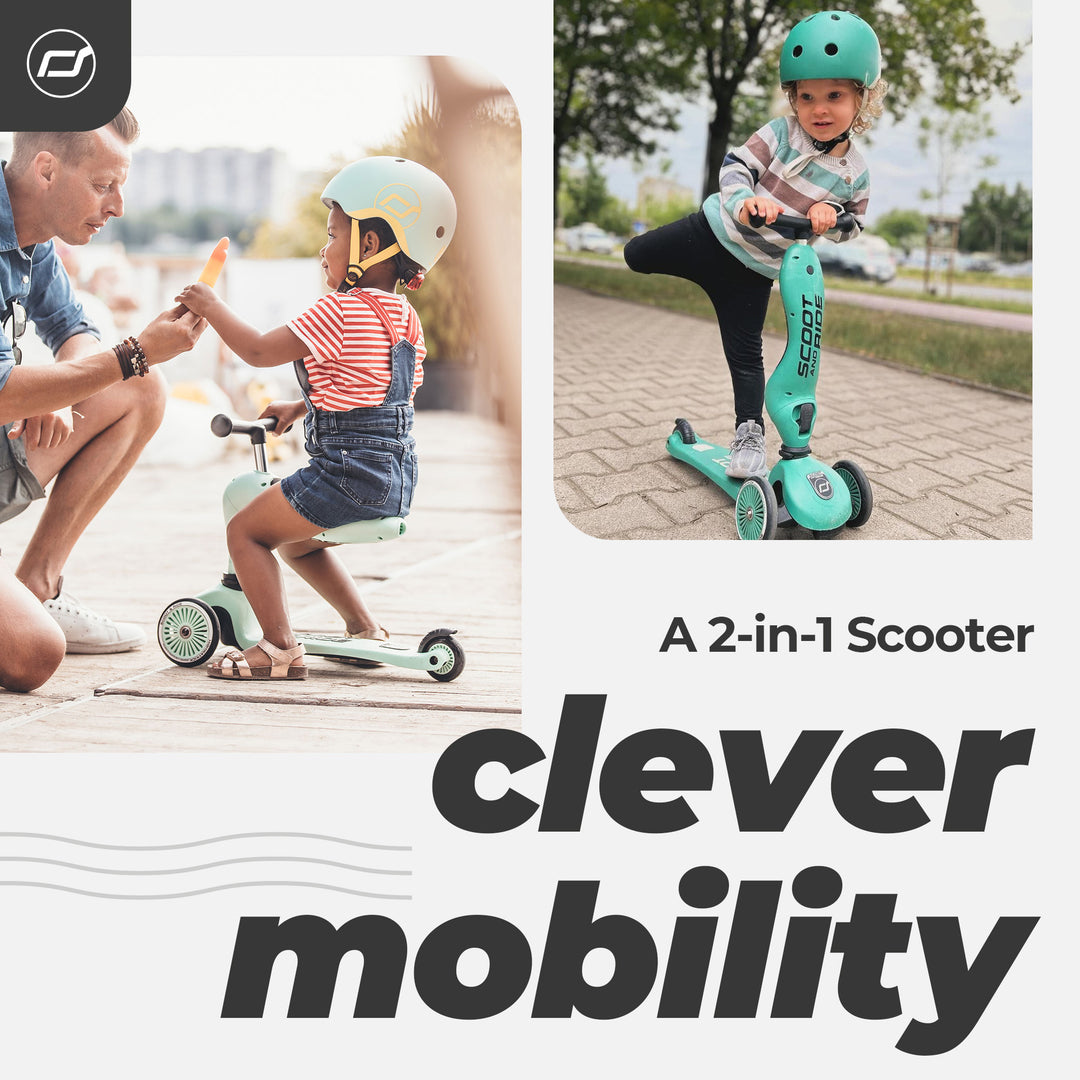 SCOOT AND RIDE

A 2-in-1 Scooter

clever mobility