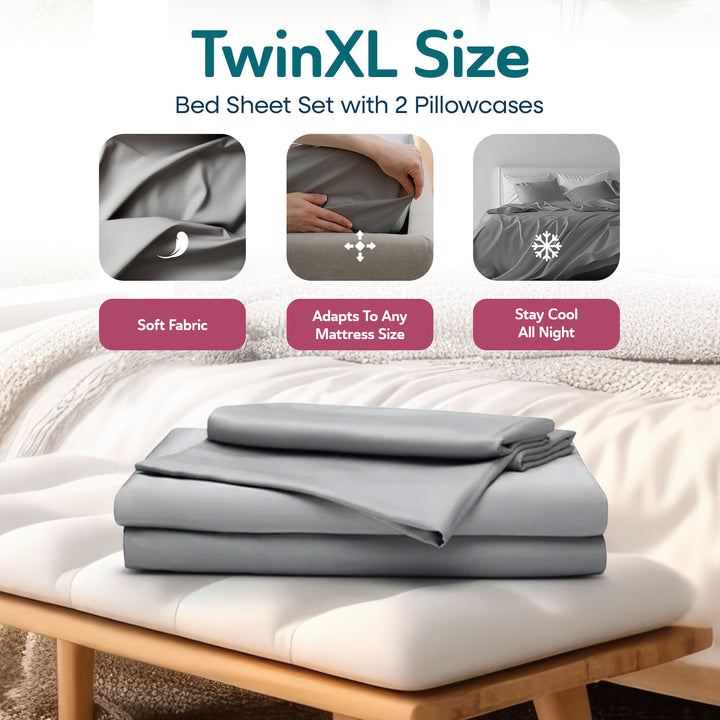 TwinXL Size

Bed Sheet Set with 2 Pillowcases

Soft Fabric

Adapts To Any Mattress Size

Stay Cool All Night