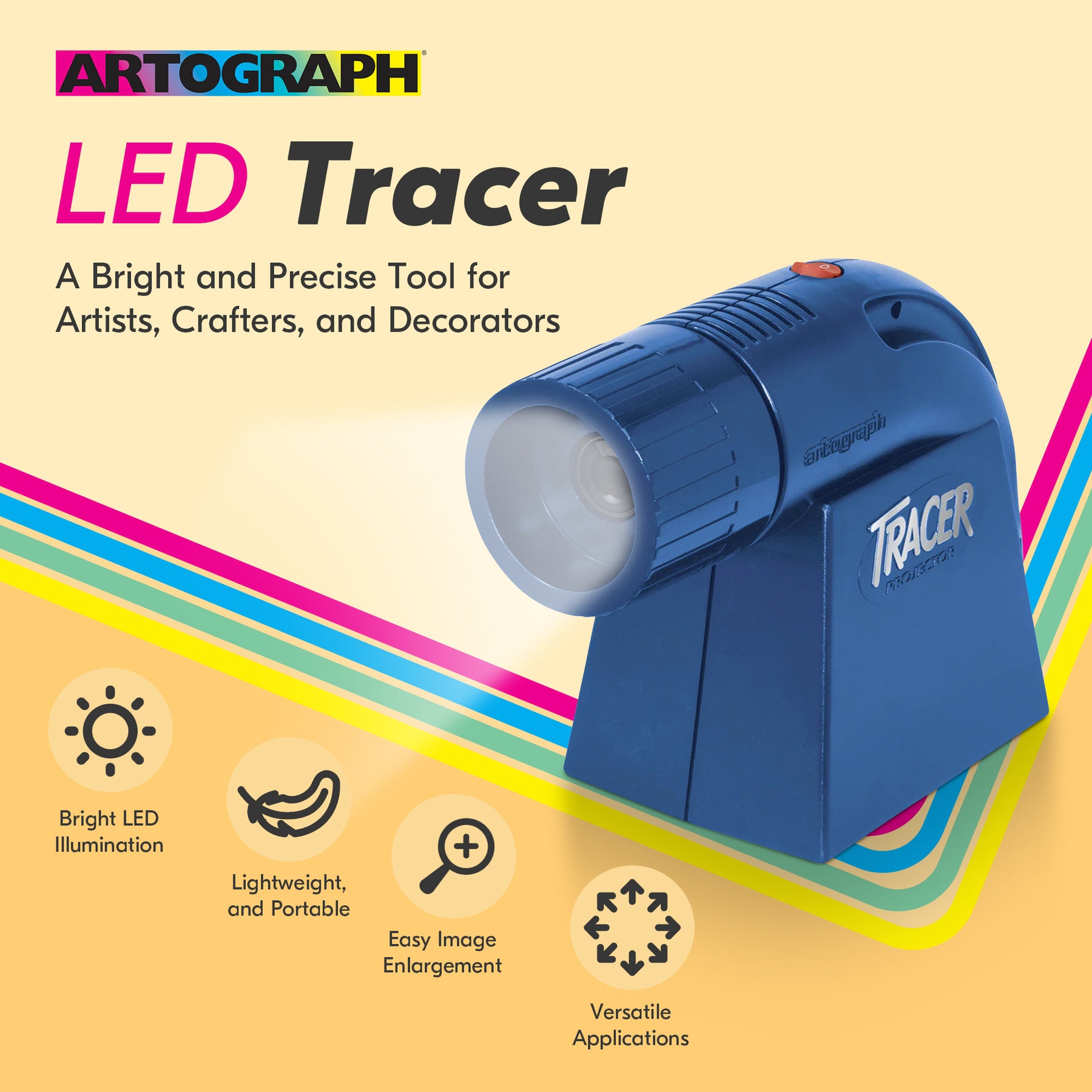 ARTOGRAPH®

LED Tracer

A Bright and Precise Tool for Artists, Crafters, and Decorators

artograph

TRACER PROJECTOR

Bright LED Illumination

Lightweight, and Portable

Easy Image Enlargement

Versatile Applications