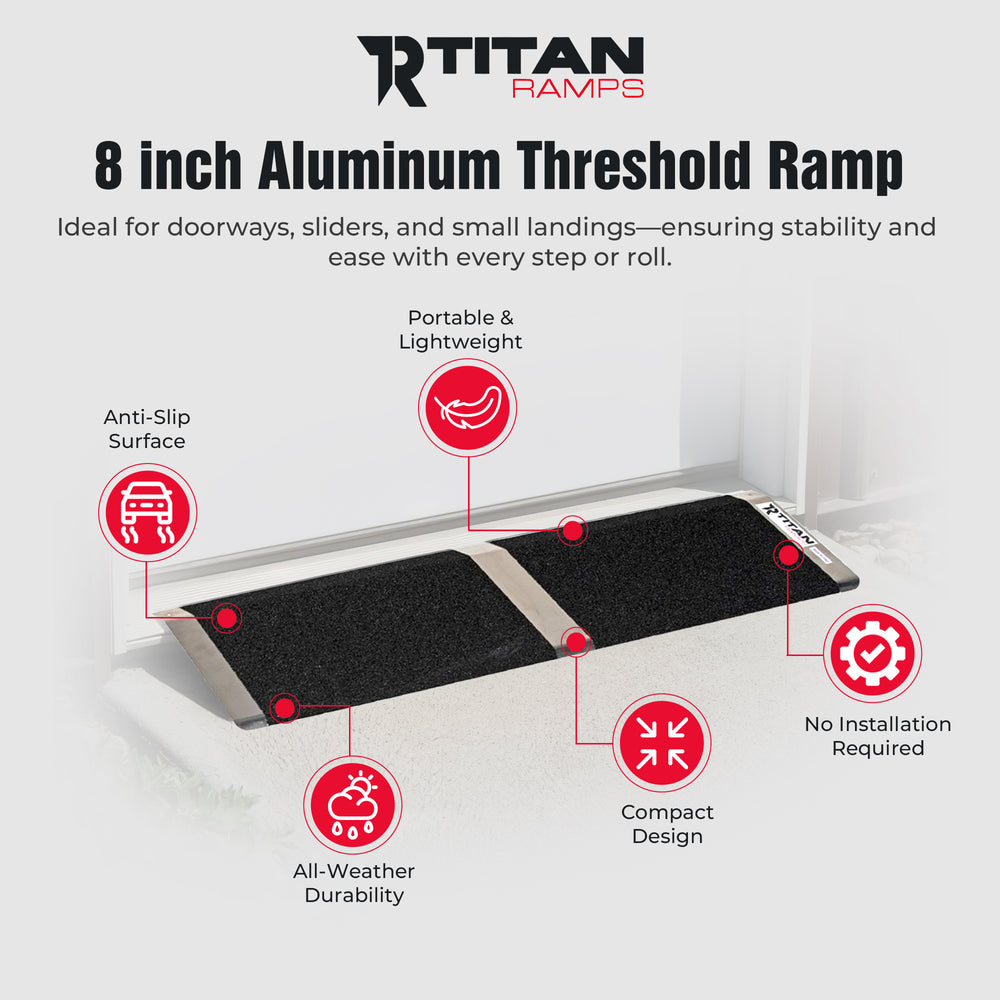 TITAN
RAMPS

8 inch Aluminum Threshold Ramp

Ideal for doorways, sliders, and small landings—ensuring stability and ease with every step or roll.

Portable & Lightweight

Anti-Slip Surface

TITAN

No Installation Required

Compact Design

All-Weather Durability