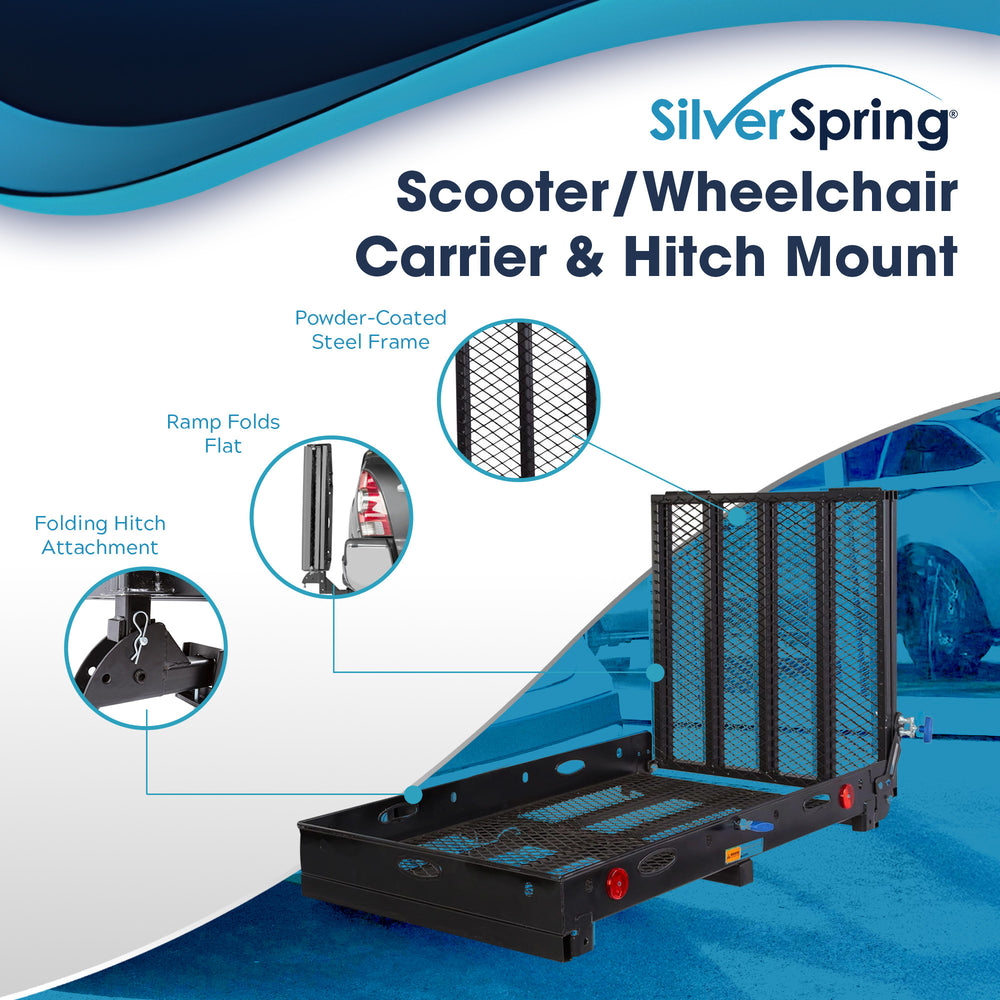 SilverSpring®

Scooter/Wheelchair Carrier & Hitch Mount

Powder-Coated Steel Frame

Ramp Folds Flat

Folding Hitch Attachment