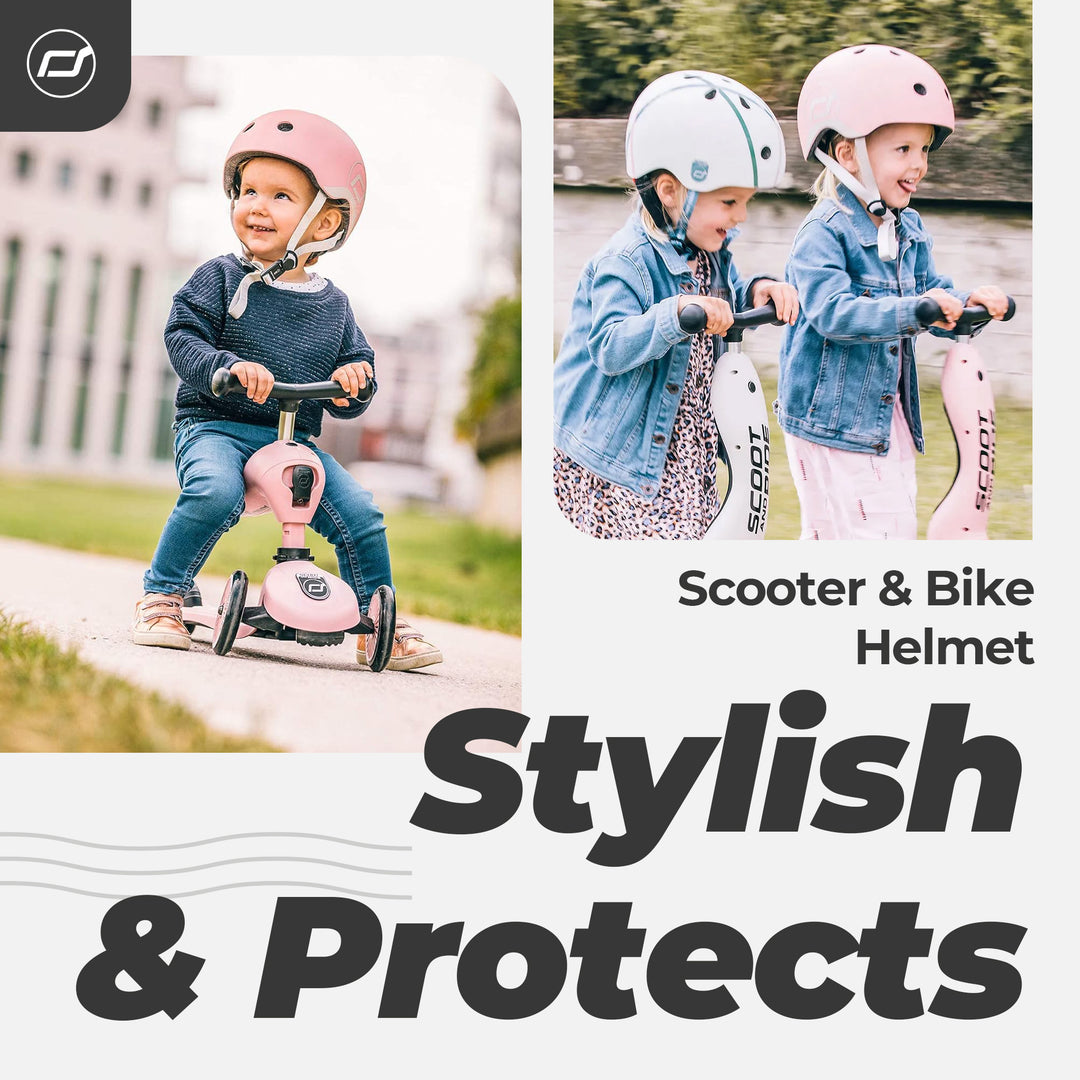 SCOOT AND RIDE

SCOOT

Scooter & Bike Helmet

Stylish & Protects