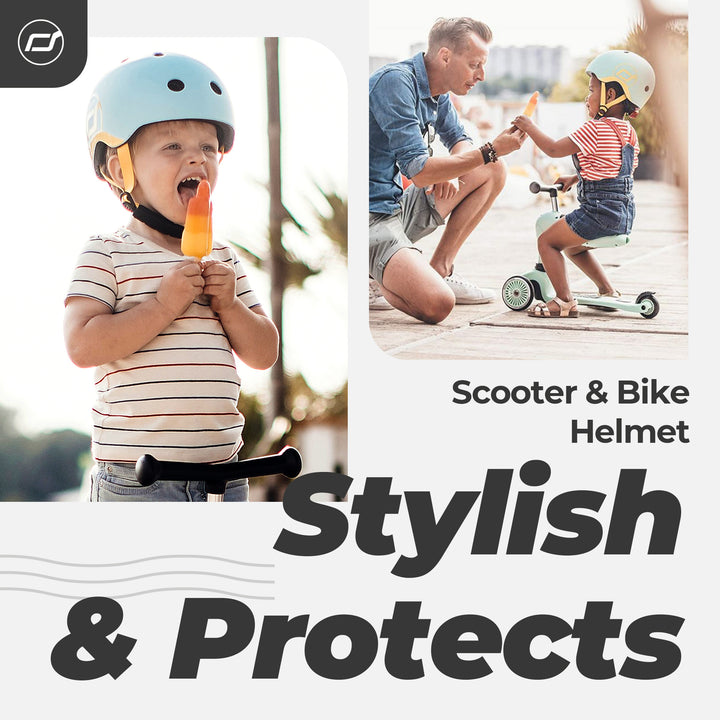 Scooter & Bike Helmet

Stylish & Protects