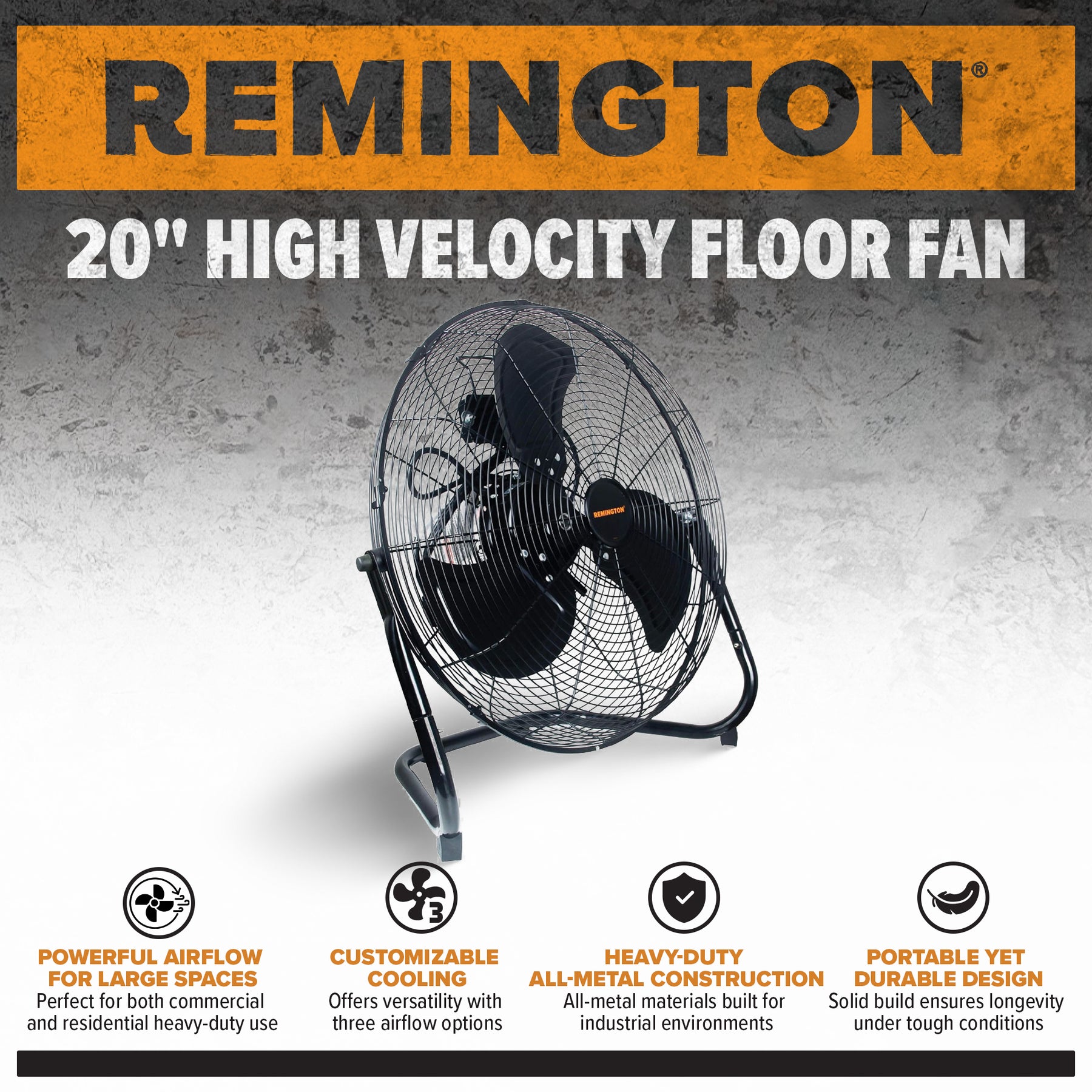 REMINGTON®

20" HIGH VELOCITY FLOOR FAN

REMINGTON

3

POWERFUL AIRFLOW FOR LARGE SPACES
Perfect for both commercial and residential heavy-duty use

CUSTOMIZABLE COOLING
Offers versatility with three airflow options

HEAVY-DUTY ALL-METAL CONSTRUCTION
All-metal materials built for industrial environments

PORTABLE YET DURABLE DESIGN
Solid build ensures longevity under tough conditions