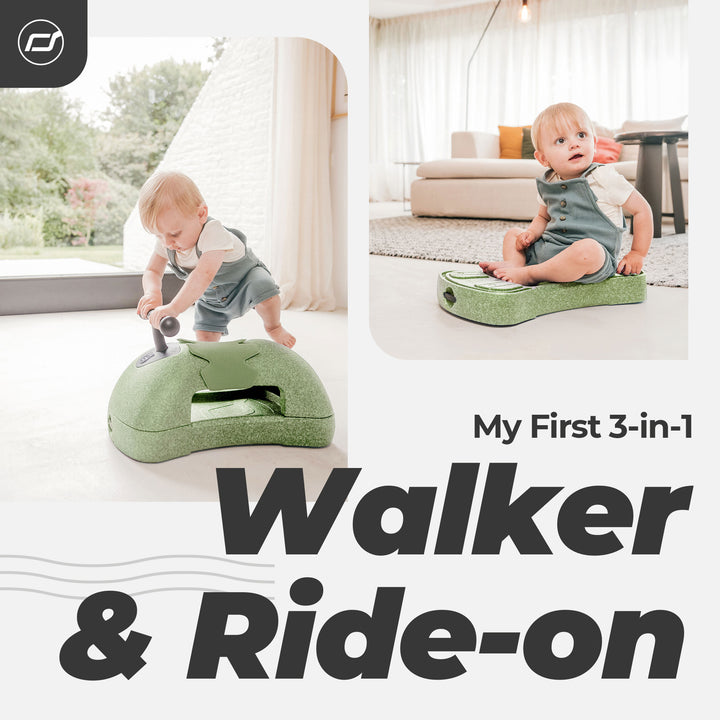 My First 3-in-1

Walker & Ride-on