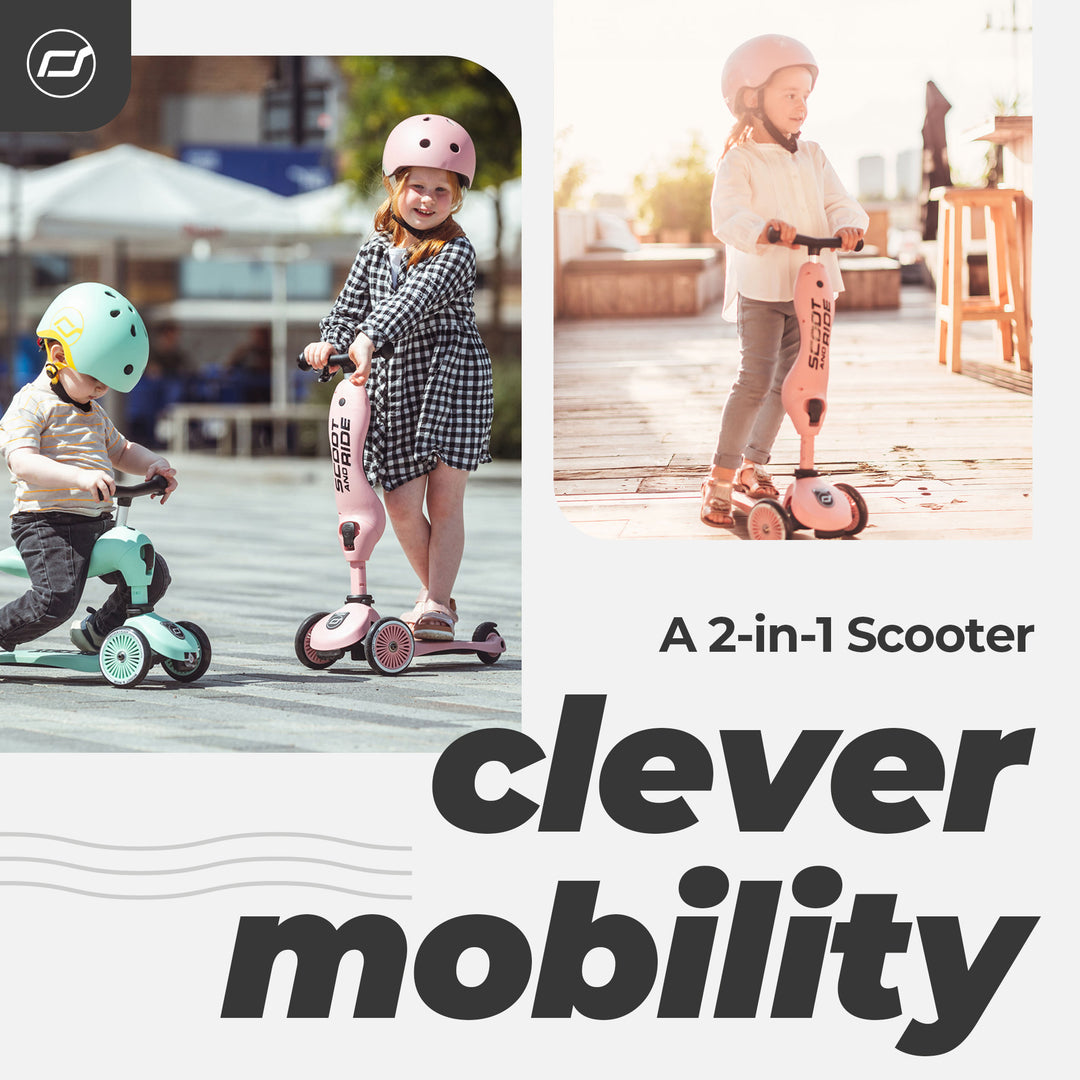 SCOOT AND RIDE

SCOOT AND RIDE

A 2-in-1 Scooter

clever mobility