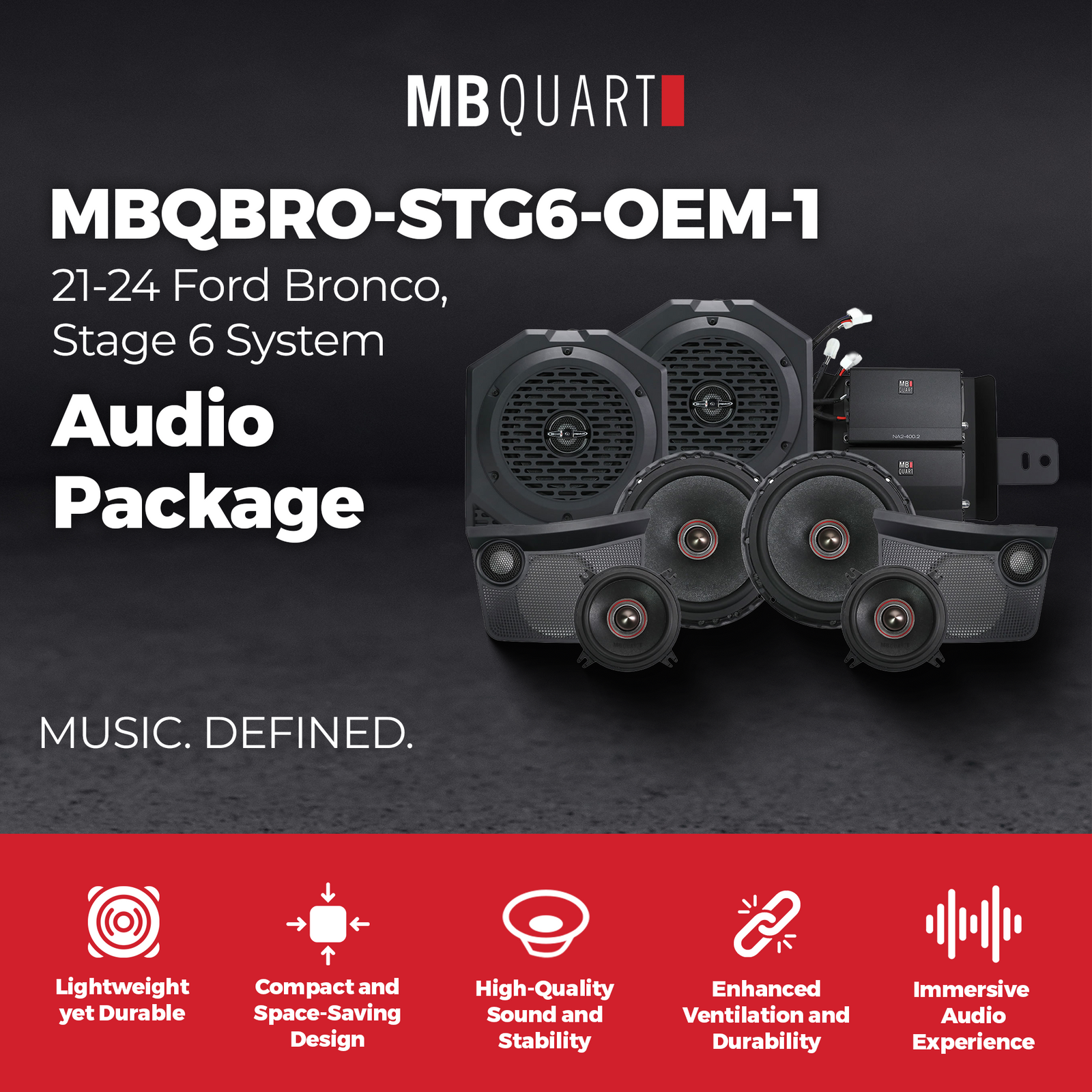 MB QUART

MBQBRO-STG6-OEM-1

21-24 Ford Bronco, Stage 6 System

Audio Package

MB QUART

NA2-400.2

MB QUART

MUSIC. DEFINED.

Lightweight yet Durable

Compact and Space-Saving Design

High-Quality Sound and Stability

Enhanced Ventilation and Durability

Immersive Audio Experience