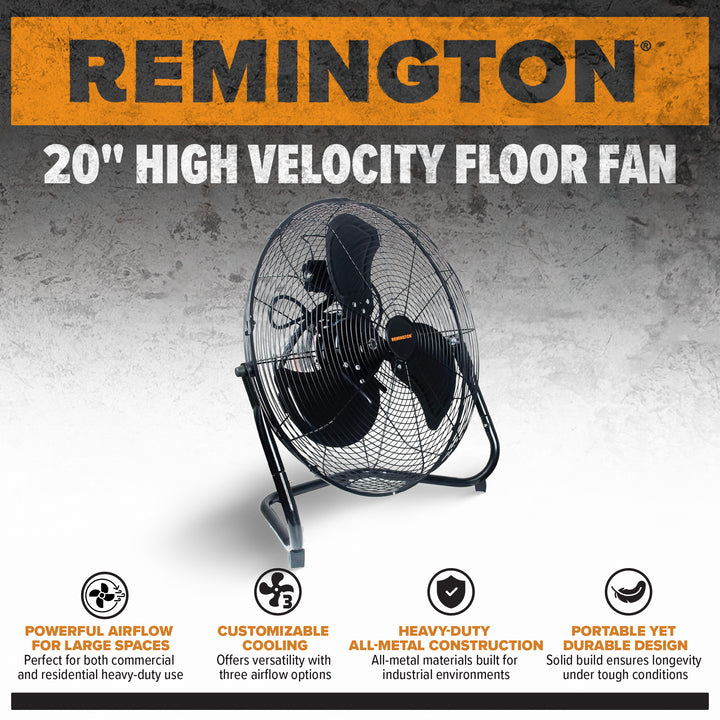 REMINGTON®

20" HIGH VELOCITY FLOOR FAN

REMINGTON

3

POWERFUL AIRFLOW FOR LARGE SPACES
Perfect for both commercial and residential heavy-duty use

CUSTOMIZABLE COOLING
Offers versatility with three airflow options

HEAVY-DUTY ALL-METAL CONSTRUCTION
All-metal materials built for industrial environments

PORTABLE YET DURABLE DESIGN
Solid build ensures longevity under tough conditions