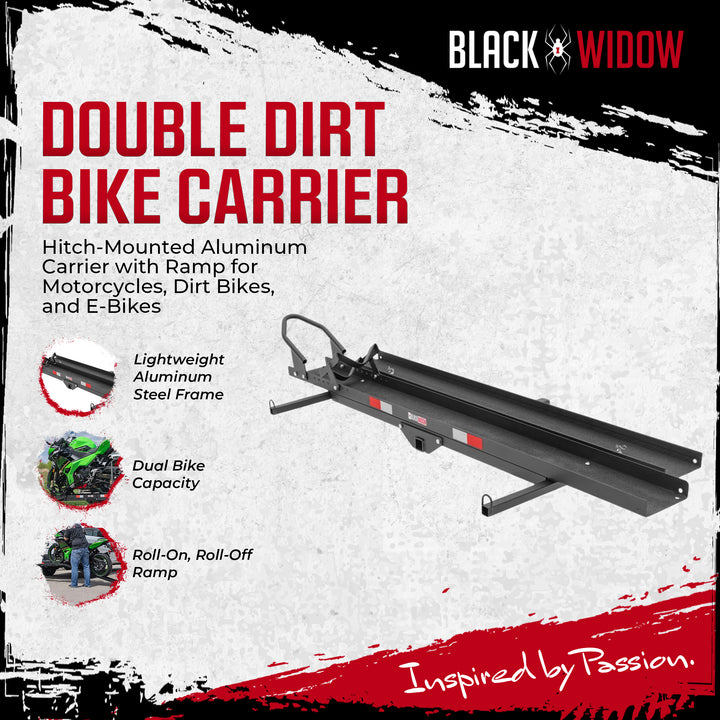 BLACK WIDOW

DOUBLE DIRT BIKE CARRIER

Hitch-Mounted Aluminum Carrier with Ramp for Motorcycles, Dirt Bikes, and E-Bikes

Lightweight Aluminum Steel Frame

Dual Bike Capacity

Roll-On, Roll-Off Ramp

Inspired by Passion.