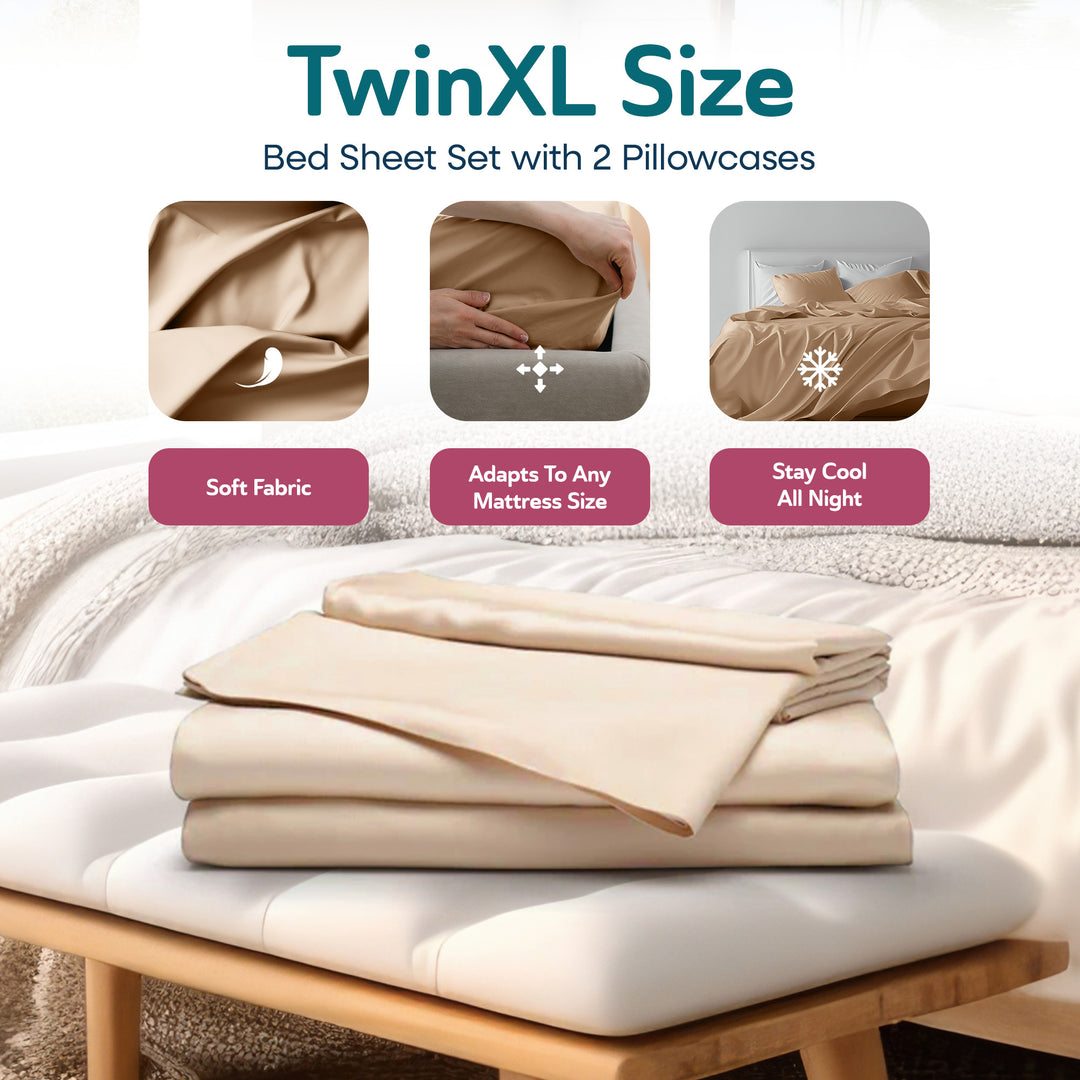 TwinXL Size
Bed Sheet Set with 2 Pillowcases

Soft Fabric

Adapts To Any Mattress Size

Stay Cool All Night