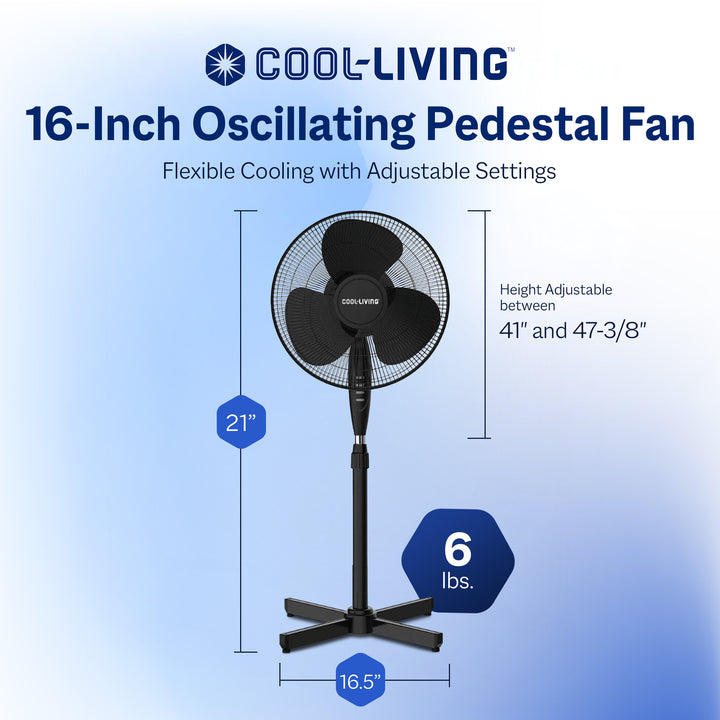 COOL-LIVING™

16-Inch Oscillating Pedestal Fan

Flexible Cooling with Adjustable Settings

COOL-LIVING

Height Adjustable between
41" and 47-3/8"

21"

6
lbs.

16.5"