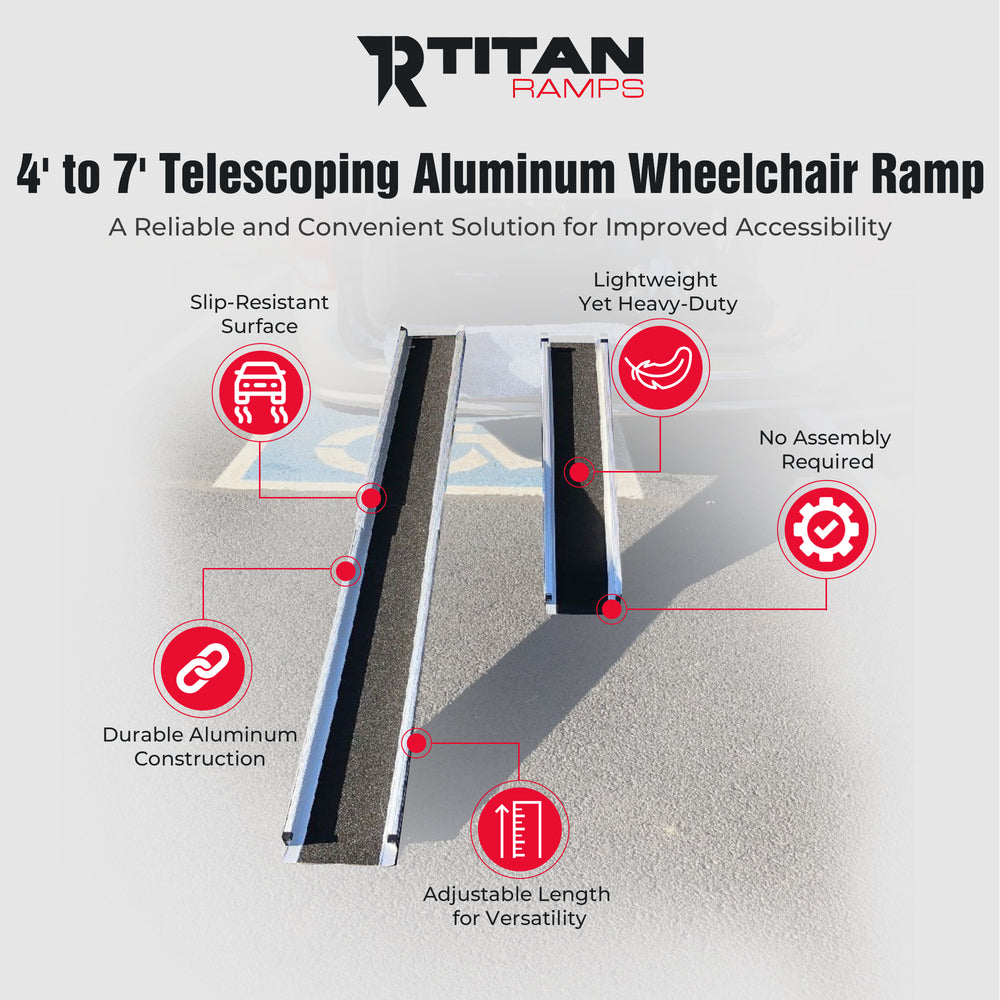 TITAN RAMPS

4' to 7' Telescoping Aluminum Wheelchair Ramp

A Reliable and Convenient Solution for Improved Accessibility

Slip-Resistant Surface

Lightweight Yet Heavy-Duty

No Assembly Required

Durable Aluminum Construction

Adjustable Length for Versatility