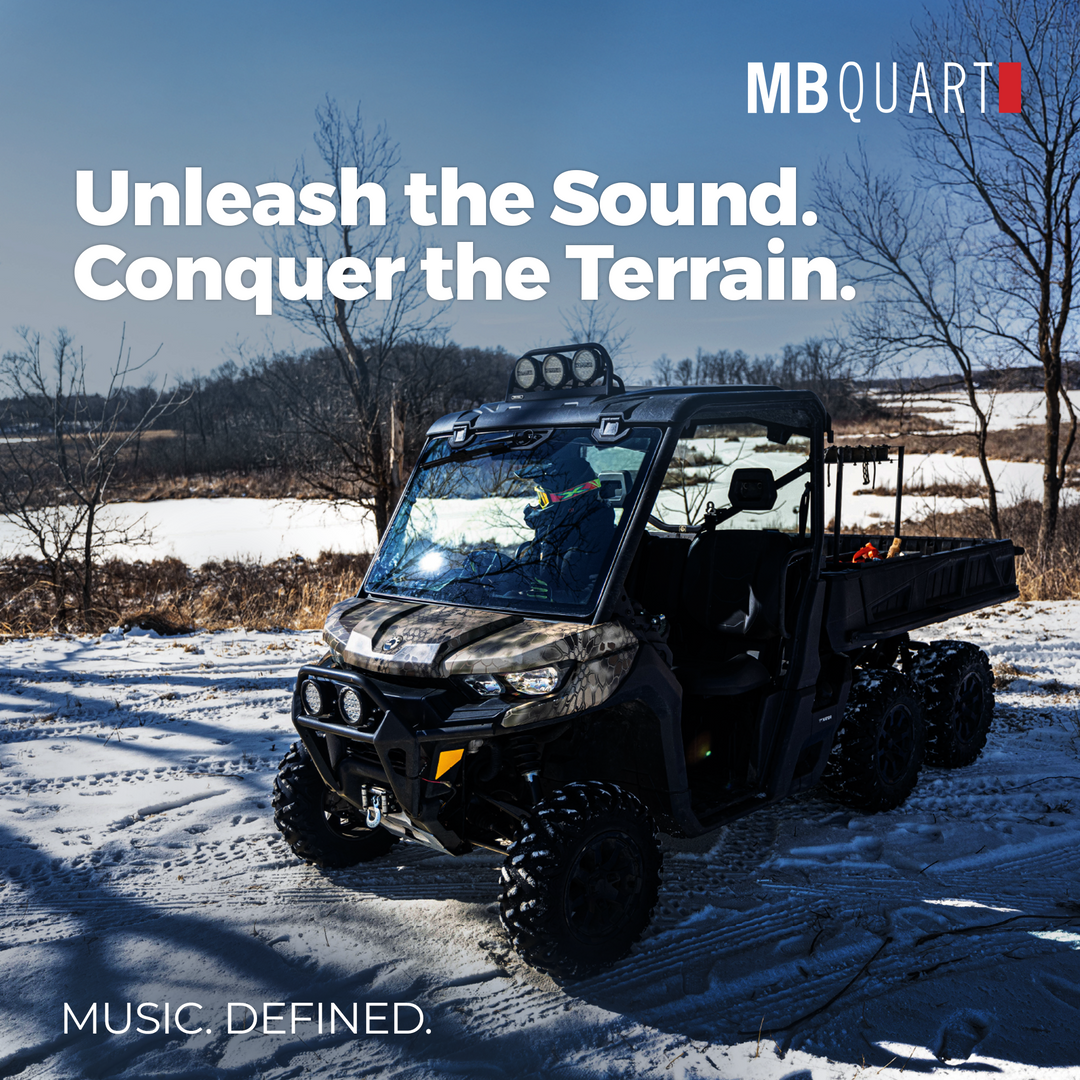 MBQUART

Unleash the Sound.
Conquer the Terrain.

MUSIC. DEFINED.