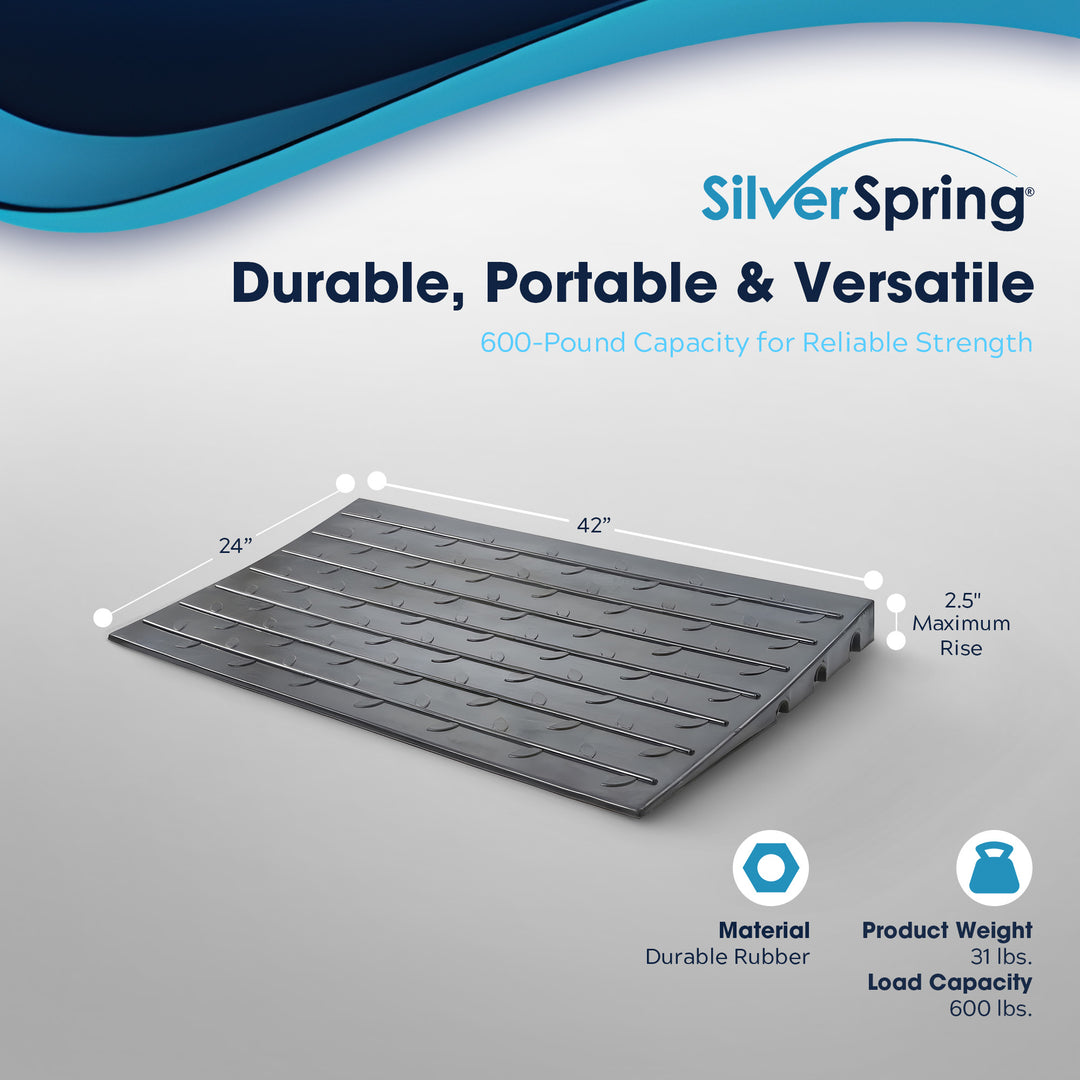 SilverSpring®

Durable, Portable & Versatile

600-Pound Capacity for Reliable Strength

24”

42”

2.5" Maximum Rise

Material
Durable Rubber

Product Weight
31 lbs.
Load Capacity
600 lbs.