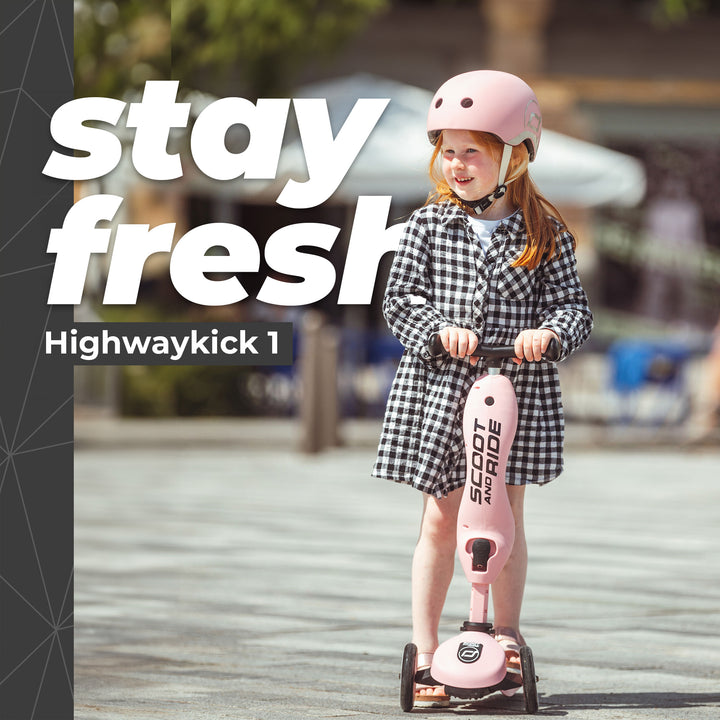 stay fresh

Highwaykick 1

SCOOT AND RIDE