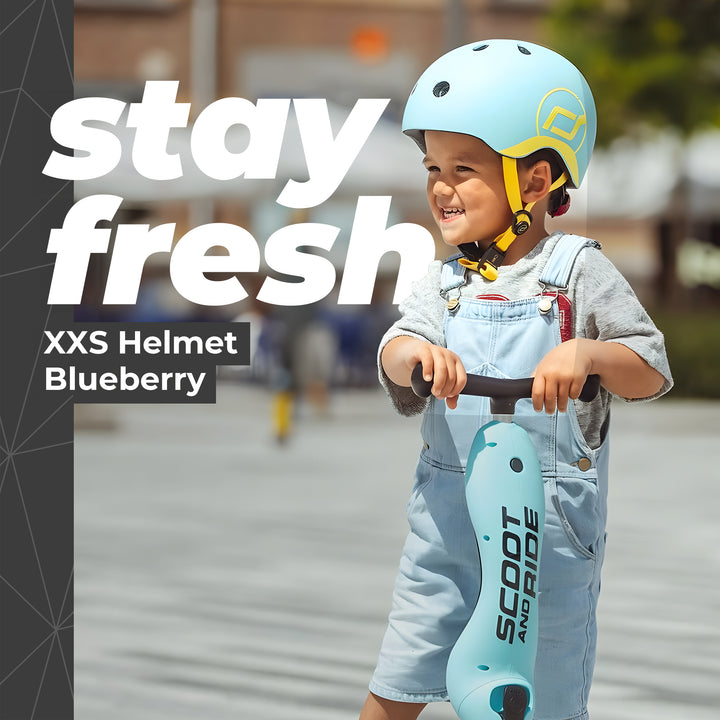 stay fresh

XXS Helmet Blueberry

SCOOT AND RIDE