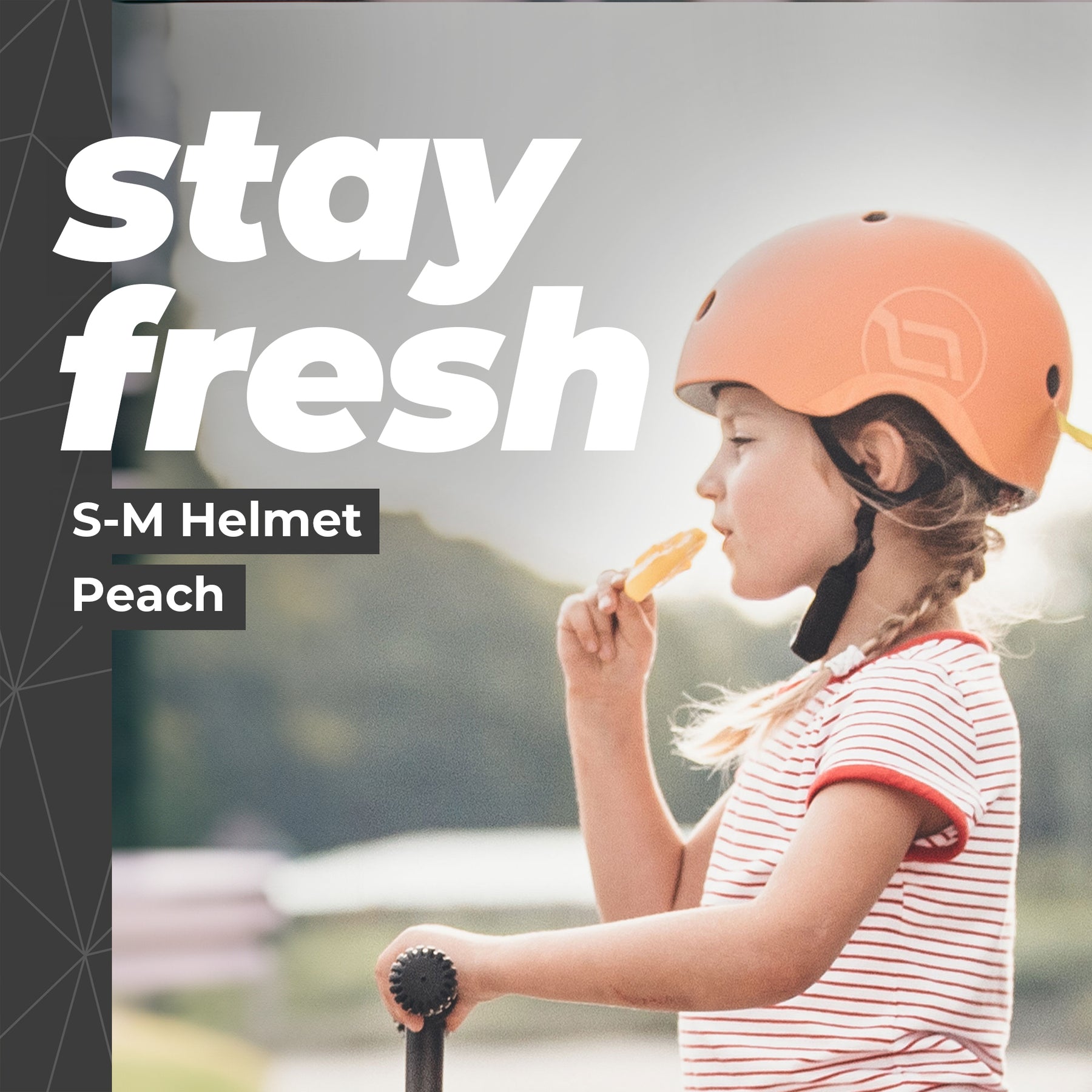 stay fresh

S-M Helmet

Peach