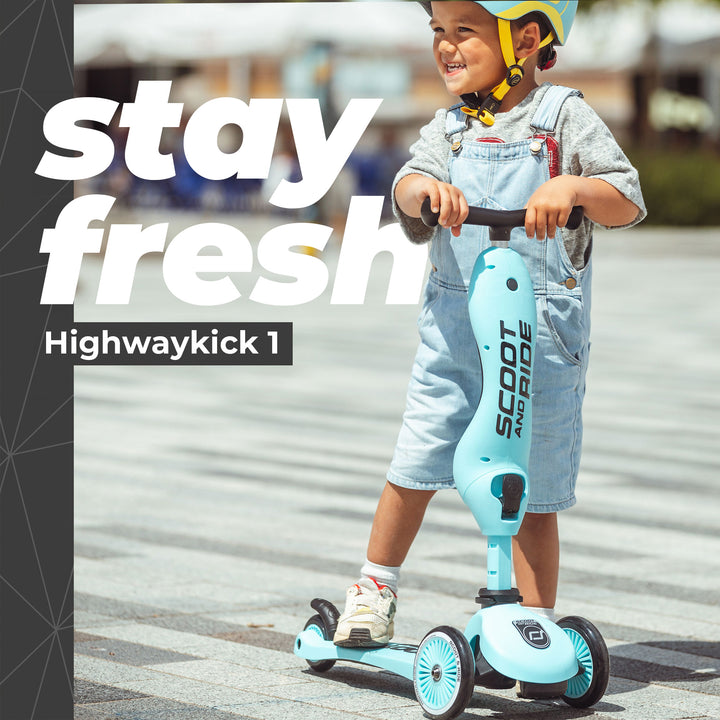 stay fresh

Highwaykick 1

SCOOT AND RIDE