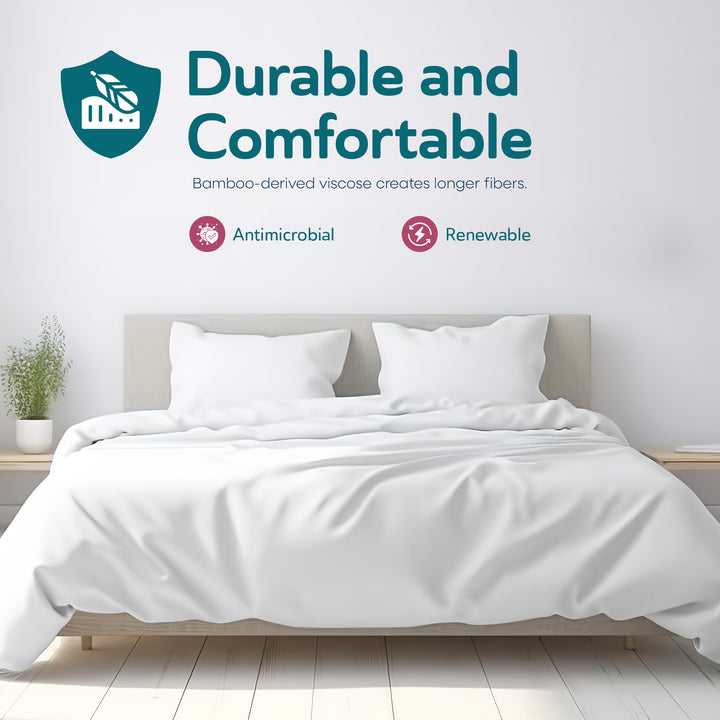 Durable and Comfortable

Bamboo-derived viscose creates longer fibers.

Antimicrobial

Renewable