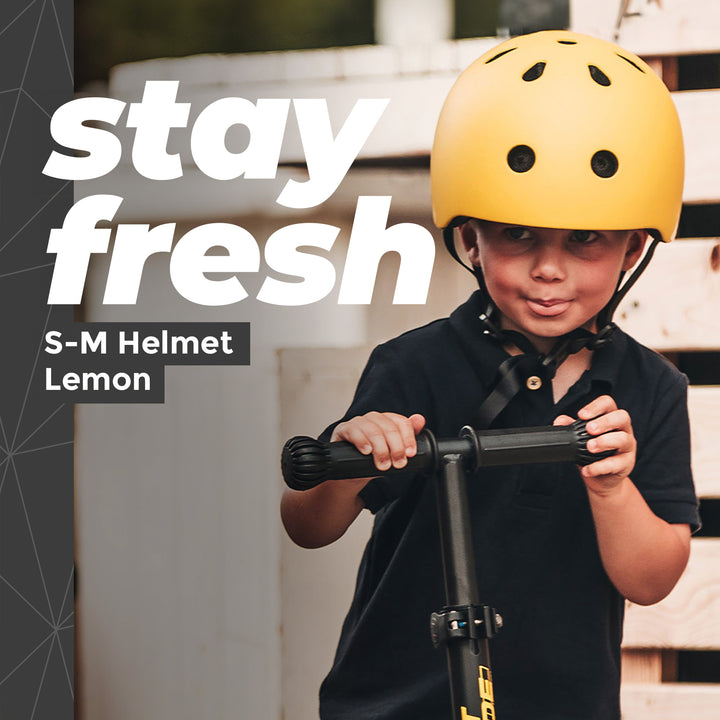 stay fresh

S-M Helmet
Lemon