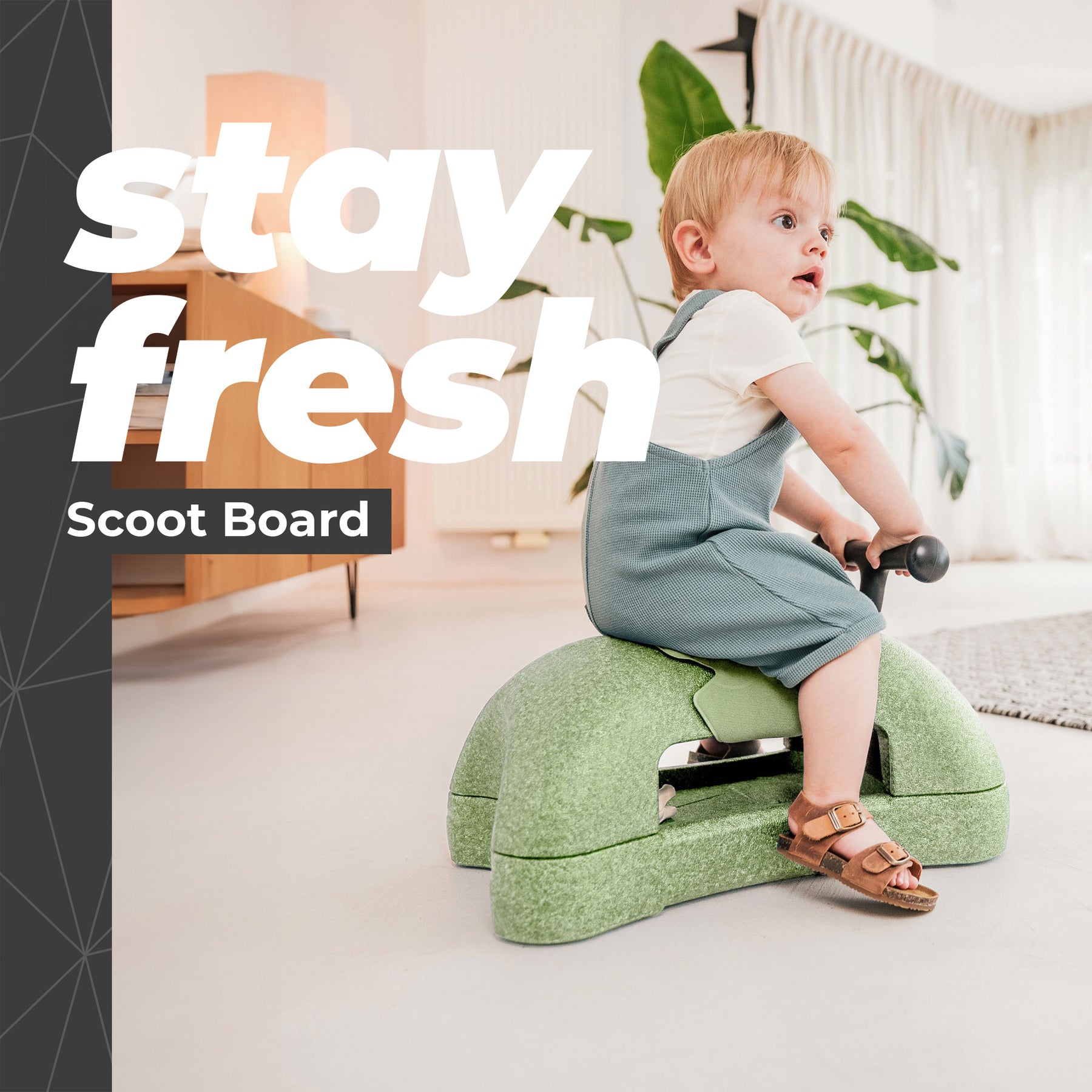 stay fresh
Scoot Board