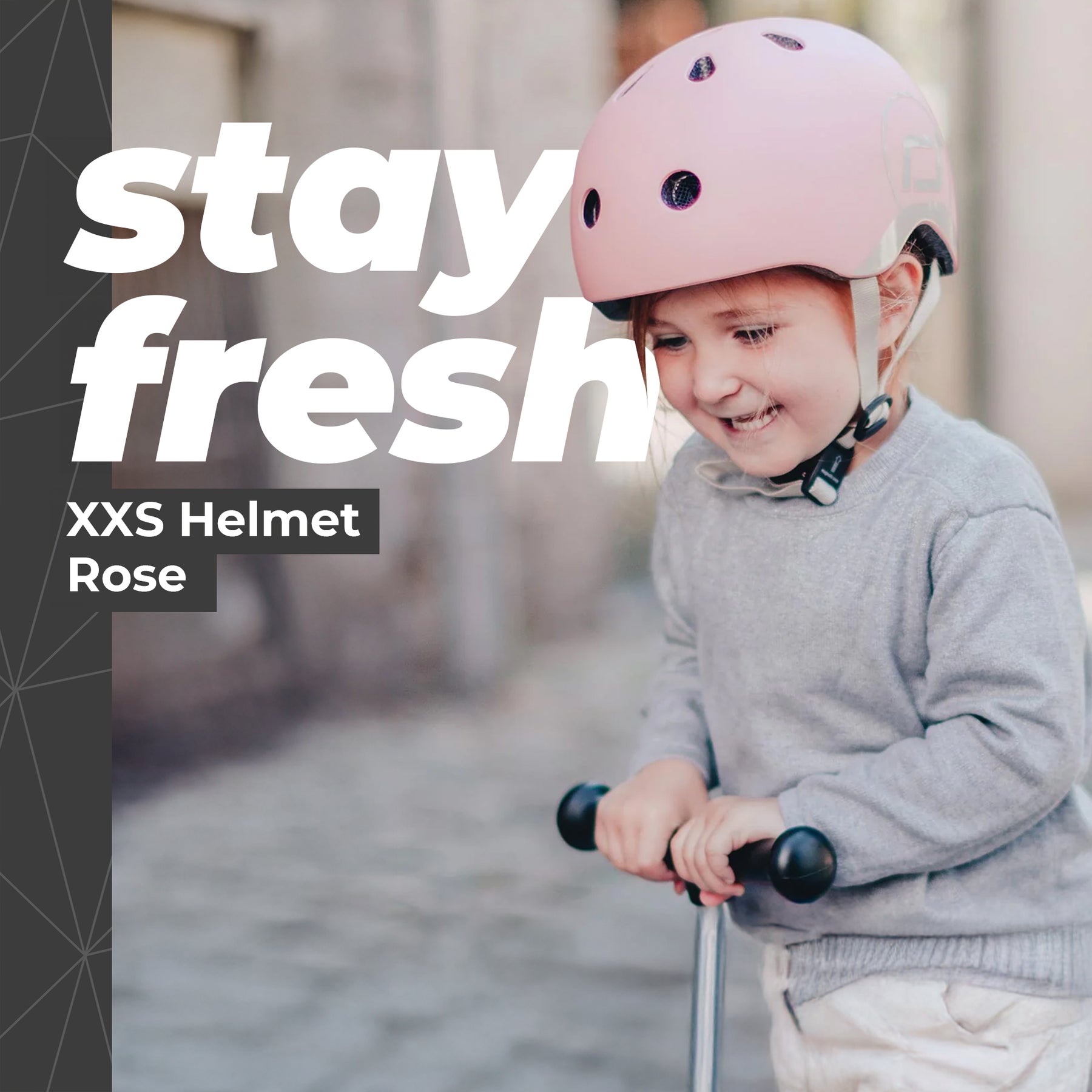 stay fresh

XXS Helmet Rose