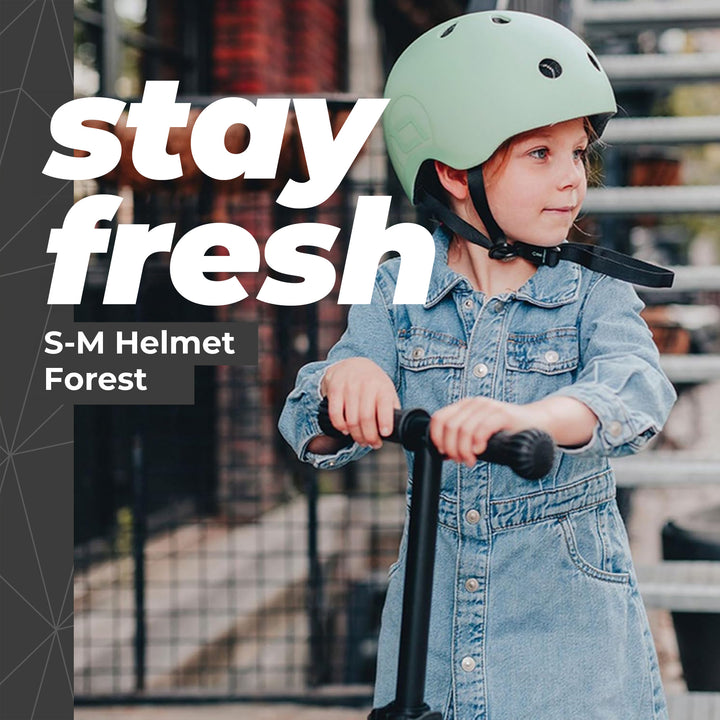 stay fresh

S-M Helmet
Forest