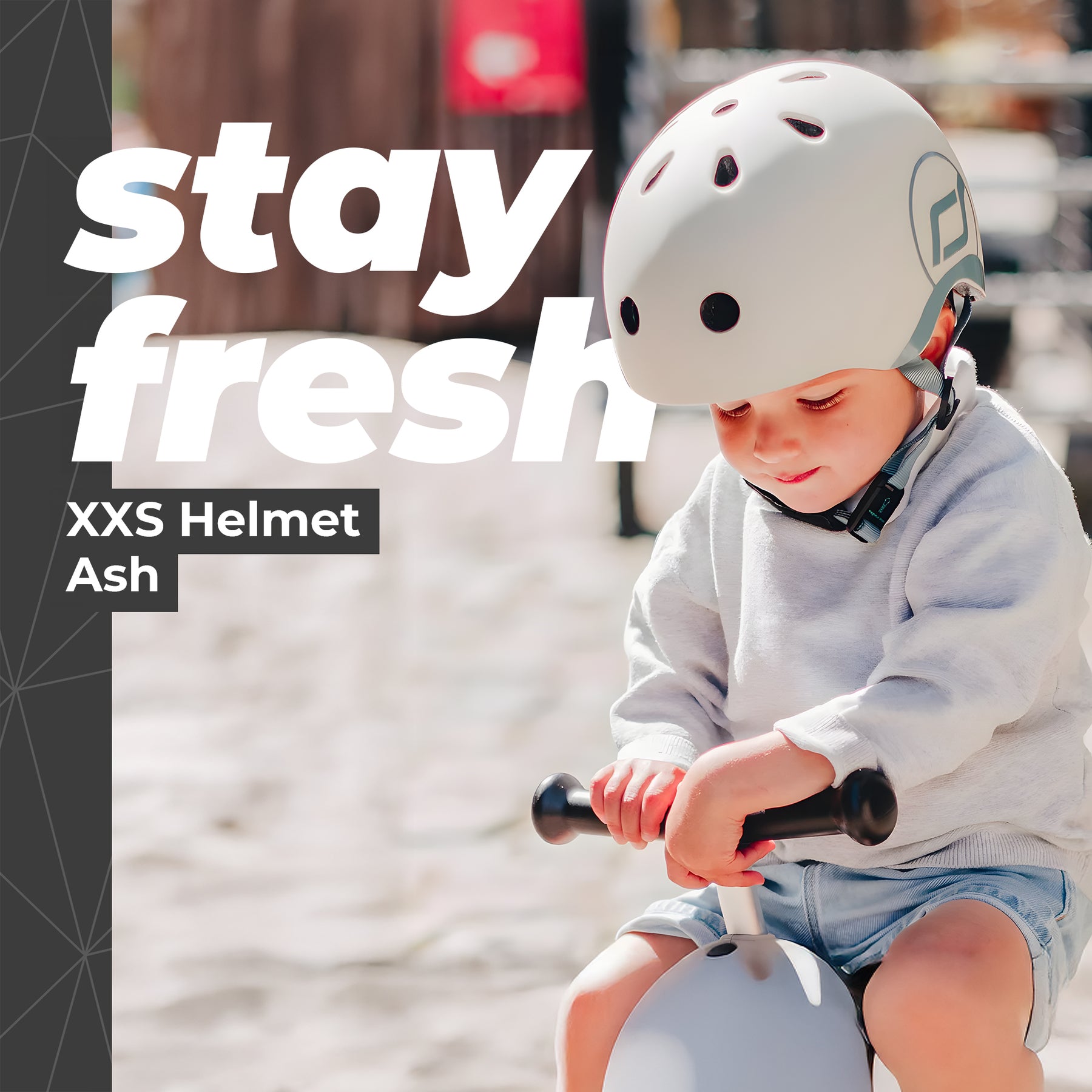 stay fresh

XXS Helmet
Ash