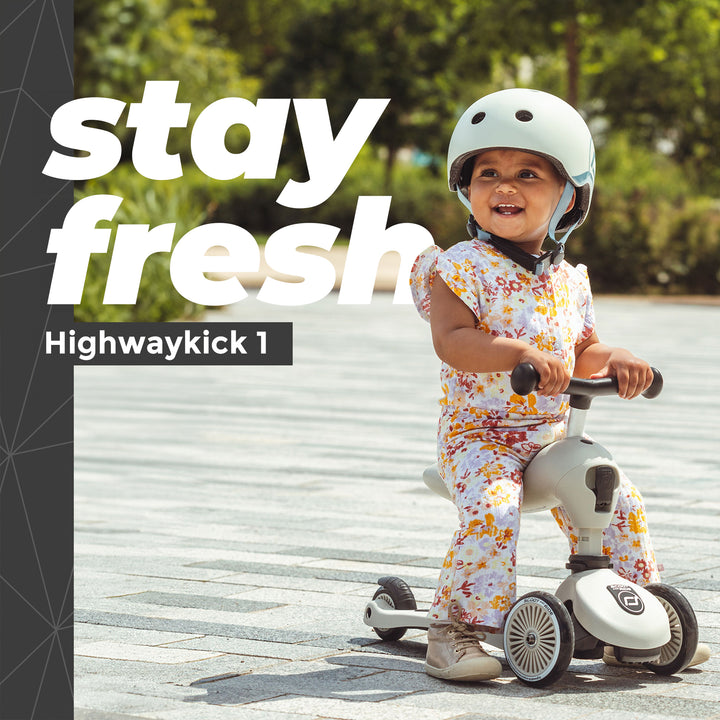 stay fresh

Highwaykick 1