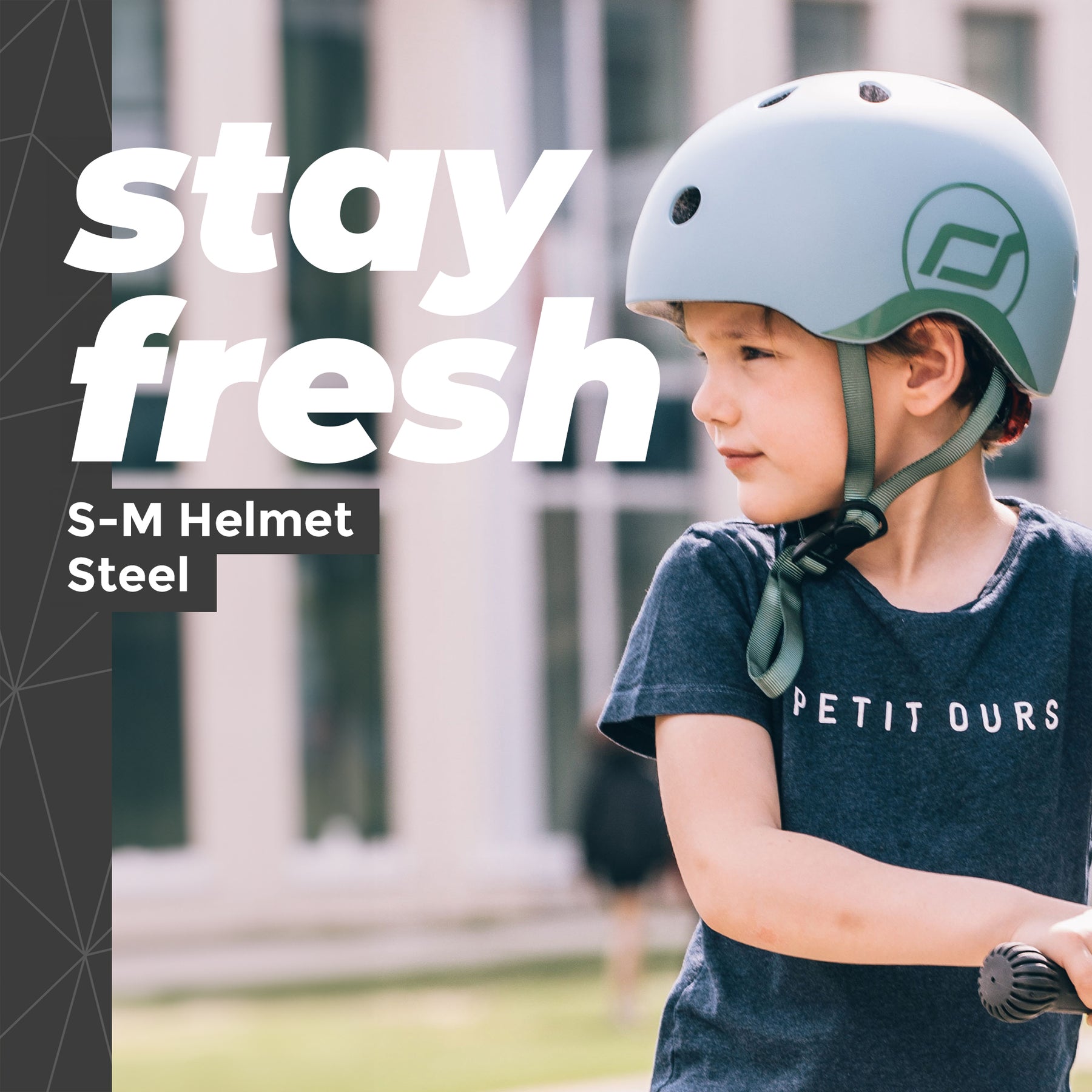 stay fresh

S-M Helmet Steel

PETIT OURS