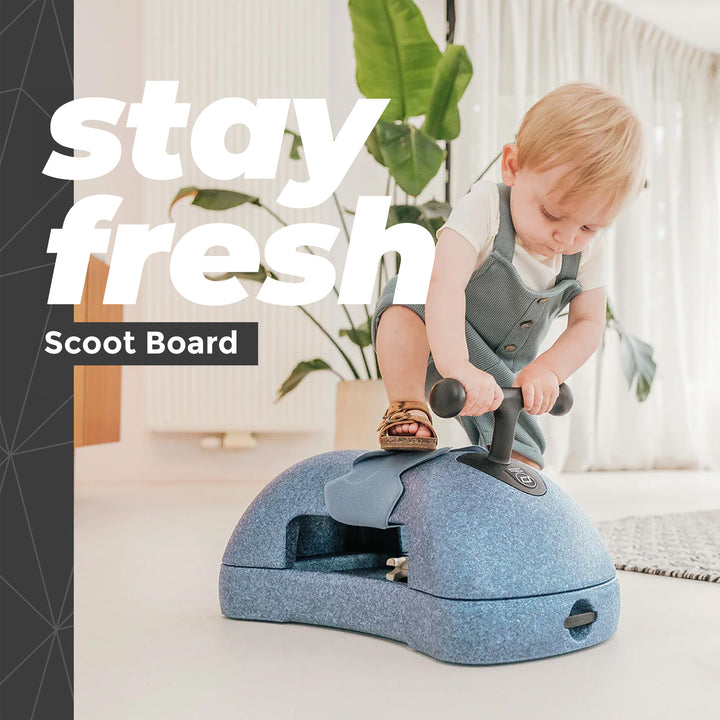 stay fresh

Scoot Board