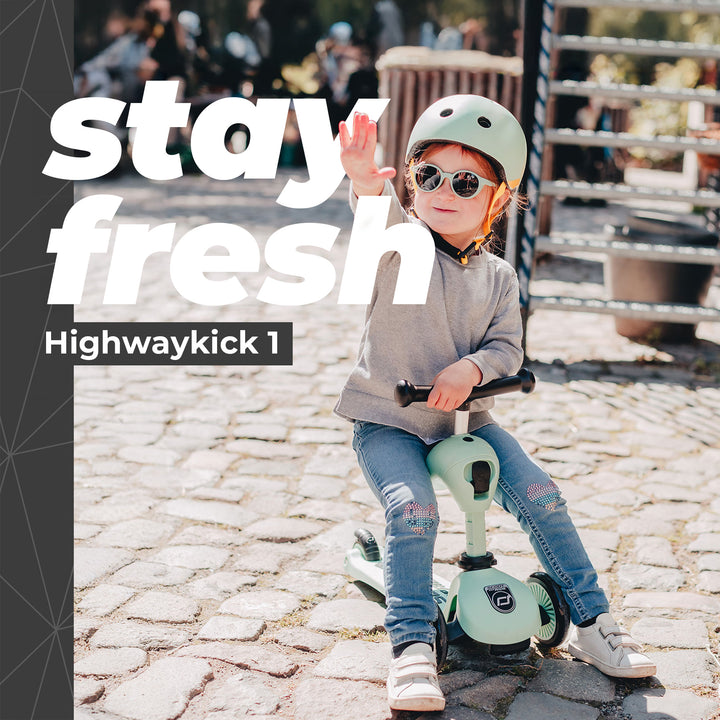 stay fresh

Highwaykick 1