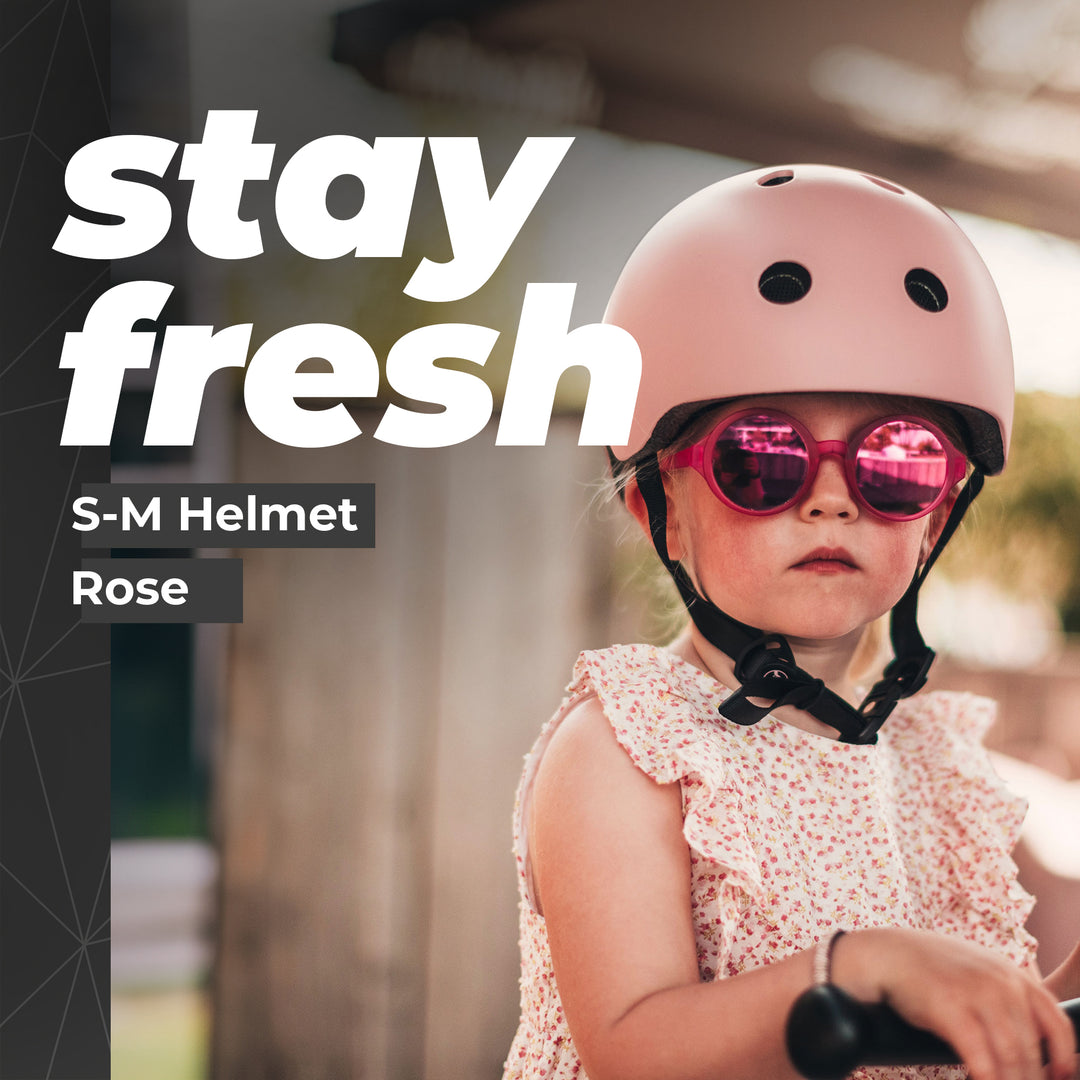 stay fresh

S-M Helmet

Rose