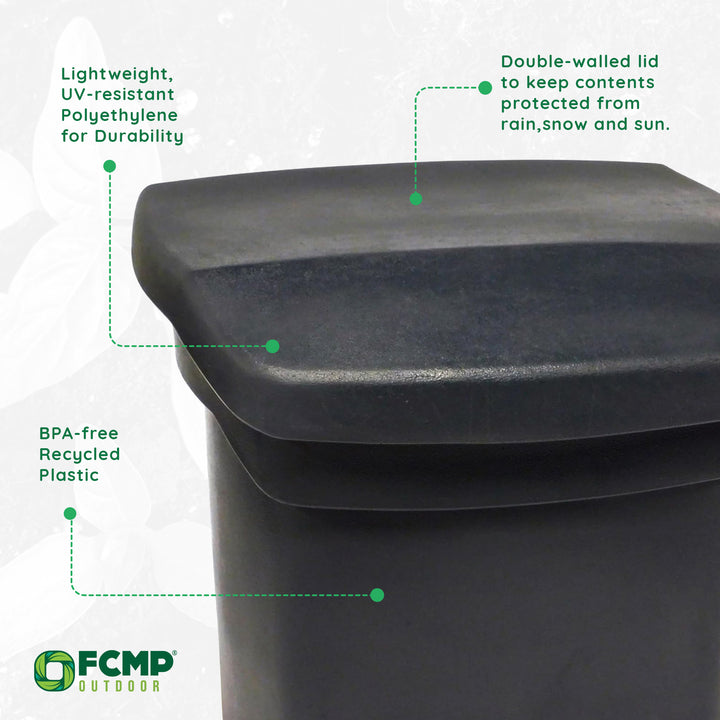 Lightweight, UV-resistant Polyethylene for Durability

Double-walled lid to keep contents protected from rain,snow and sun.

BPA-free Recycled Plastic

FCMP®
OUTDOOR