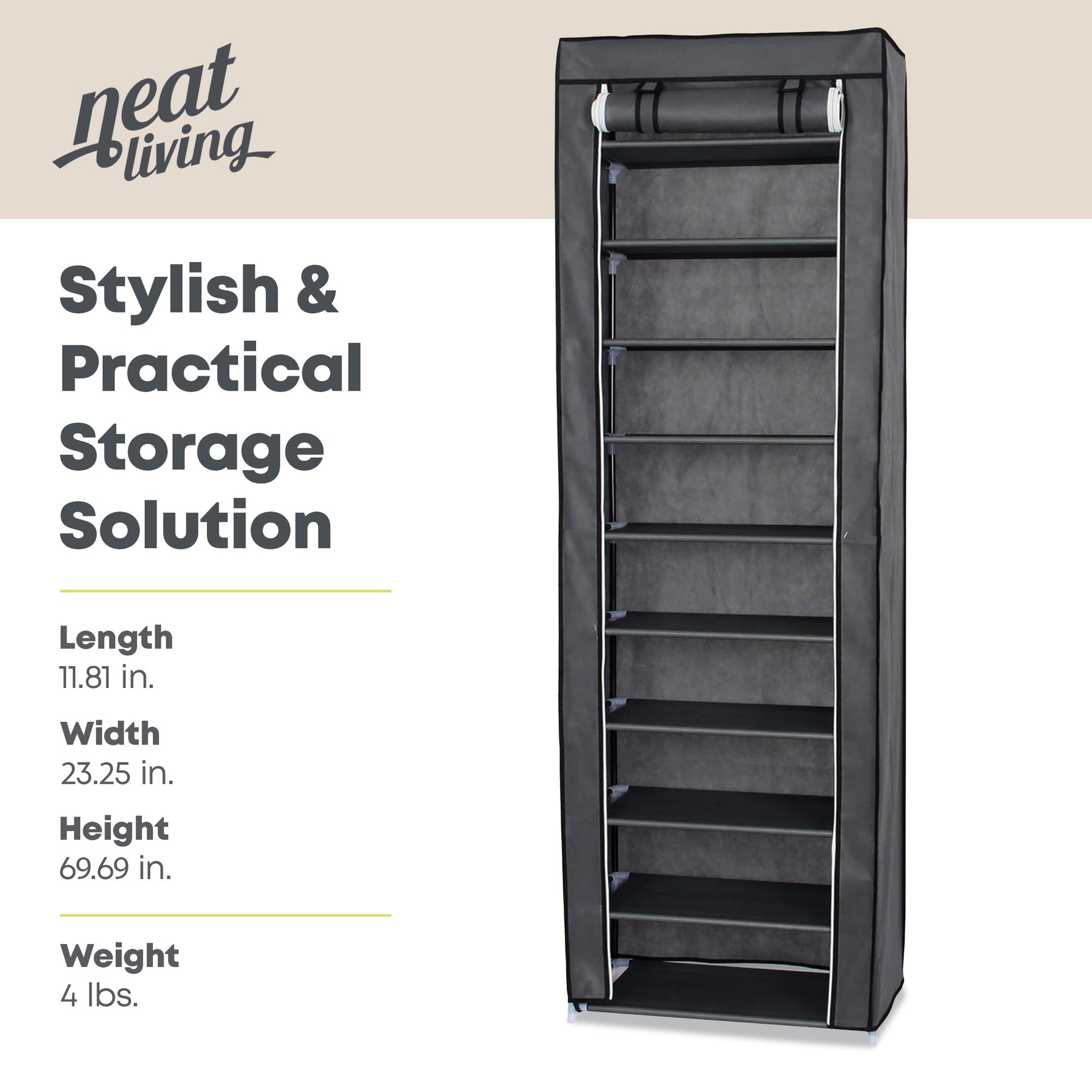 neat living

Stylish & Practical Storage Solution

Length
11.81 in.

Width
23.25 in.

Height
69.69 in.

Weight
4 lbs.