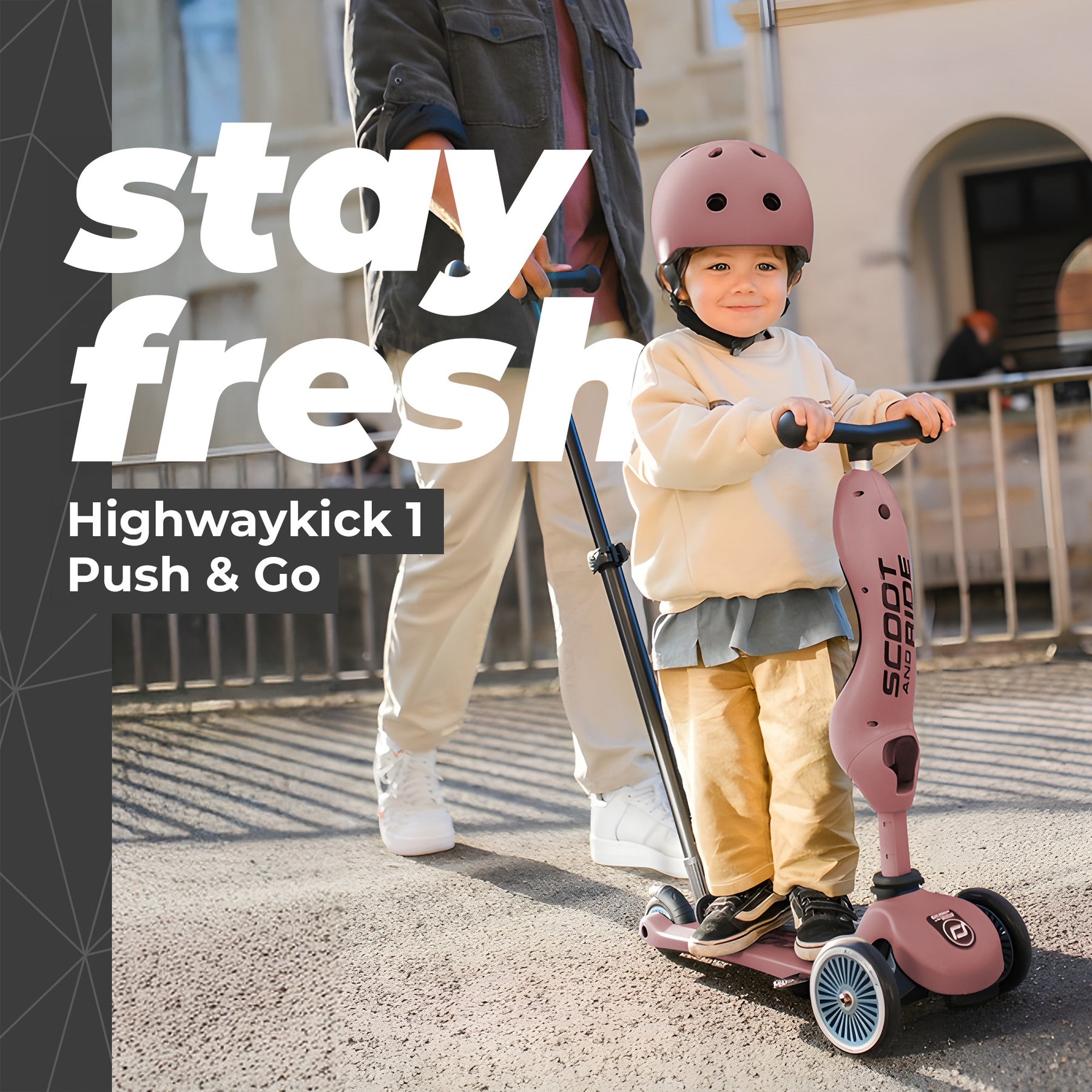 stay fresh

Highwaykick 1
Push & Go

SCOOT AND RIDE